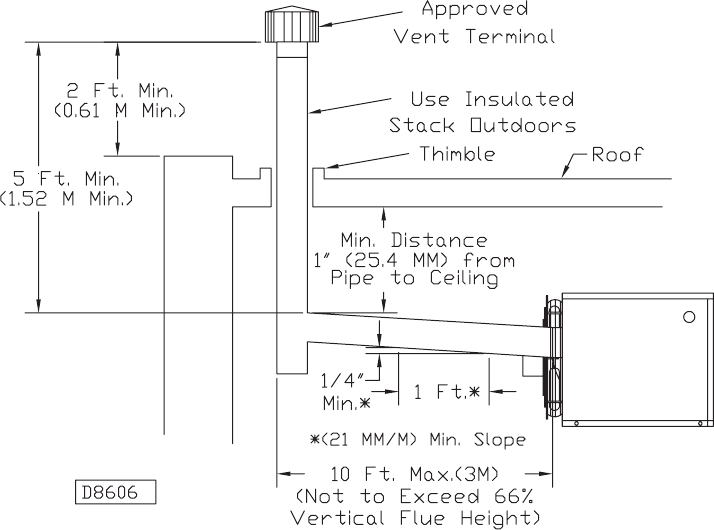 Approved Vent Terminal

2 Ft. Min. (0.61 M Min.)

Use Insulated Stack Outdoors

Thimble

Roof

5 Ft. Min. (1.52 M Min.)

Min. Distance 1" (25.4 MM) from Pipe to Ceiling

1/4" Min.*

1 Ft.*

*(21 MM/M) Min. Slope

10 Ft. Max.(3M) (Not to Exceed 66% Vertical Flue Height)

D8606