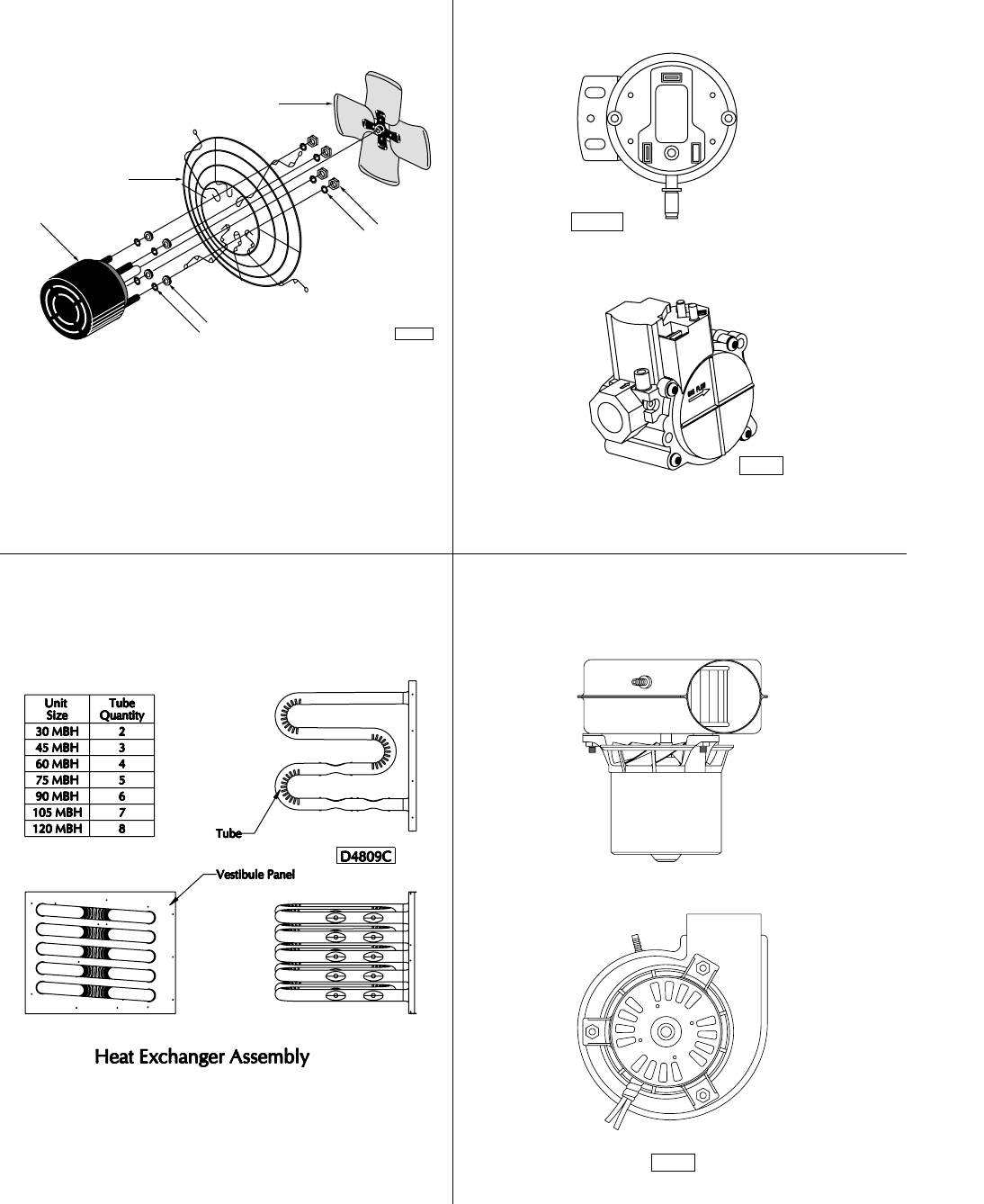 | Unit Size | Tube Quantity |
|---|---|
| 30 MBH | 2 |
| 45 MBH | 3 |
| 60 MBH | 4 |
| 75 MBH | 5 |
| 90 MBH | 6 |
| 105 MBH | 7 |
| 120 MBH | 8 |

Tube

D4809C

Vestibule Panel

Heat Exchanger Assembly