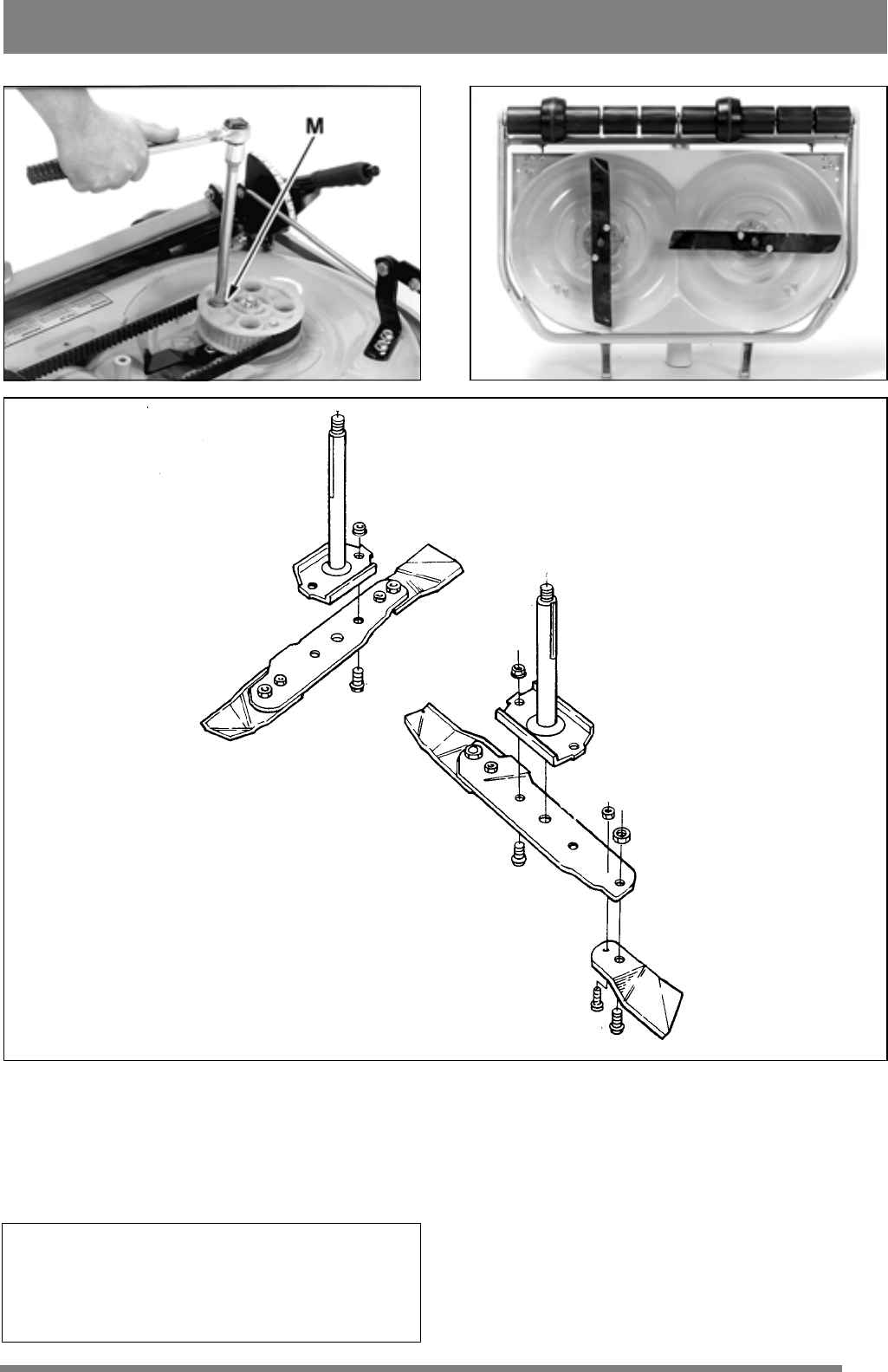 M