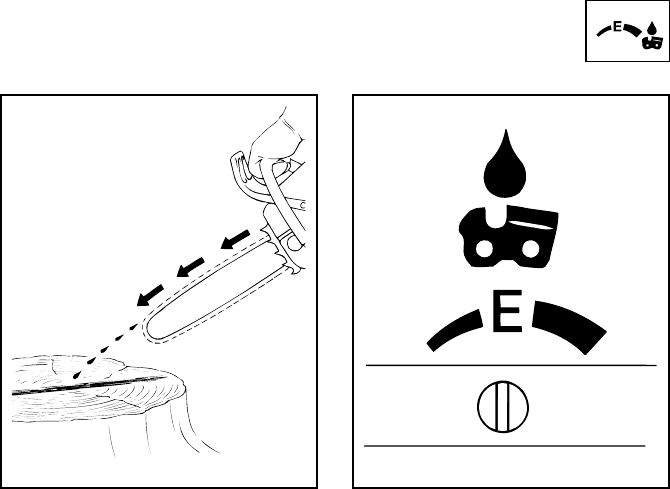 E

E