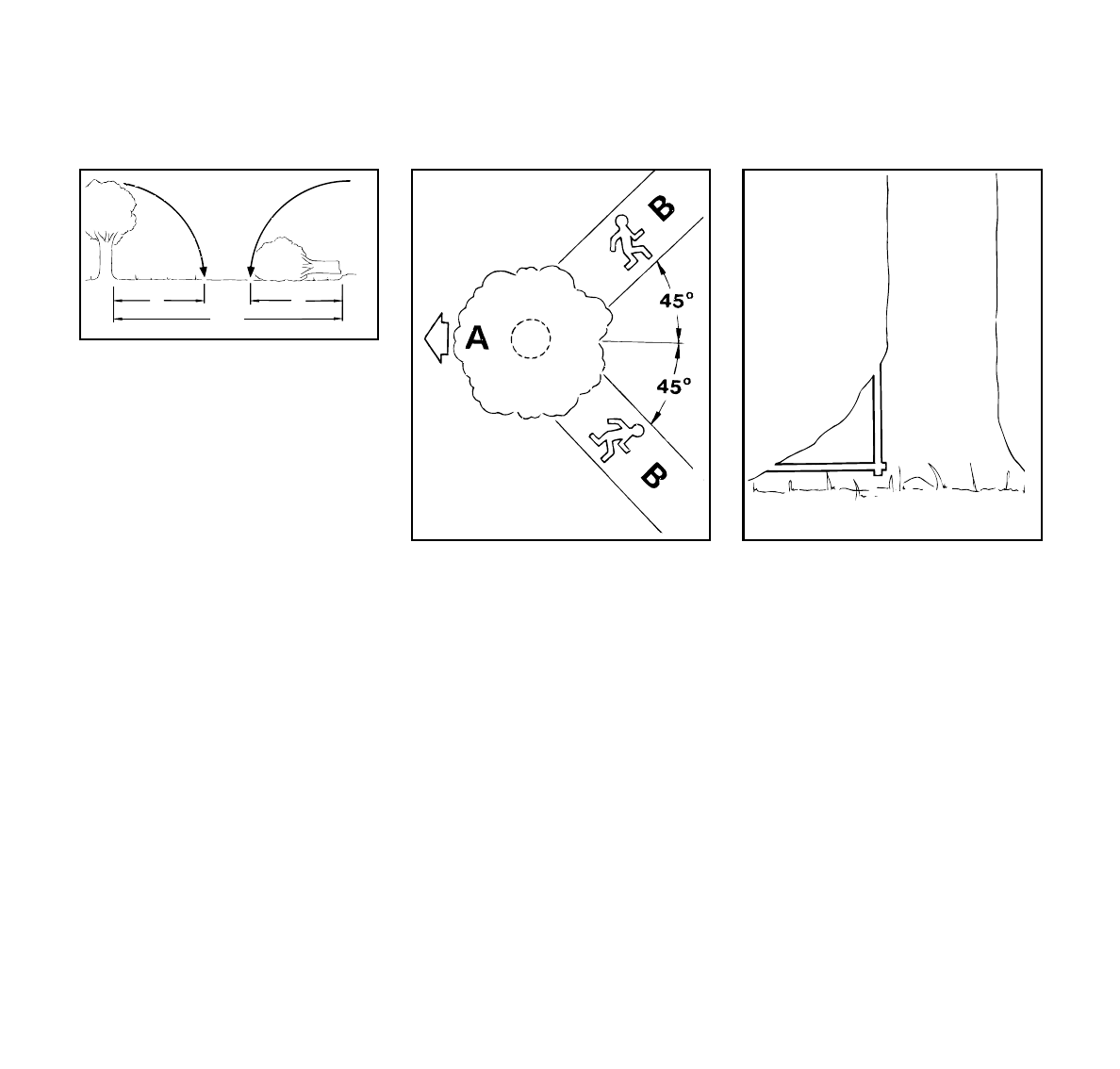 B
45°
A
45°
B