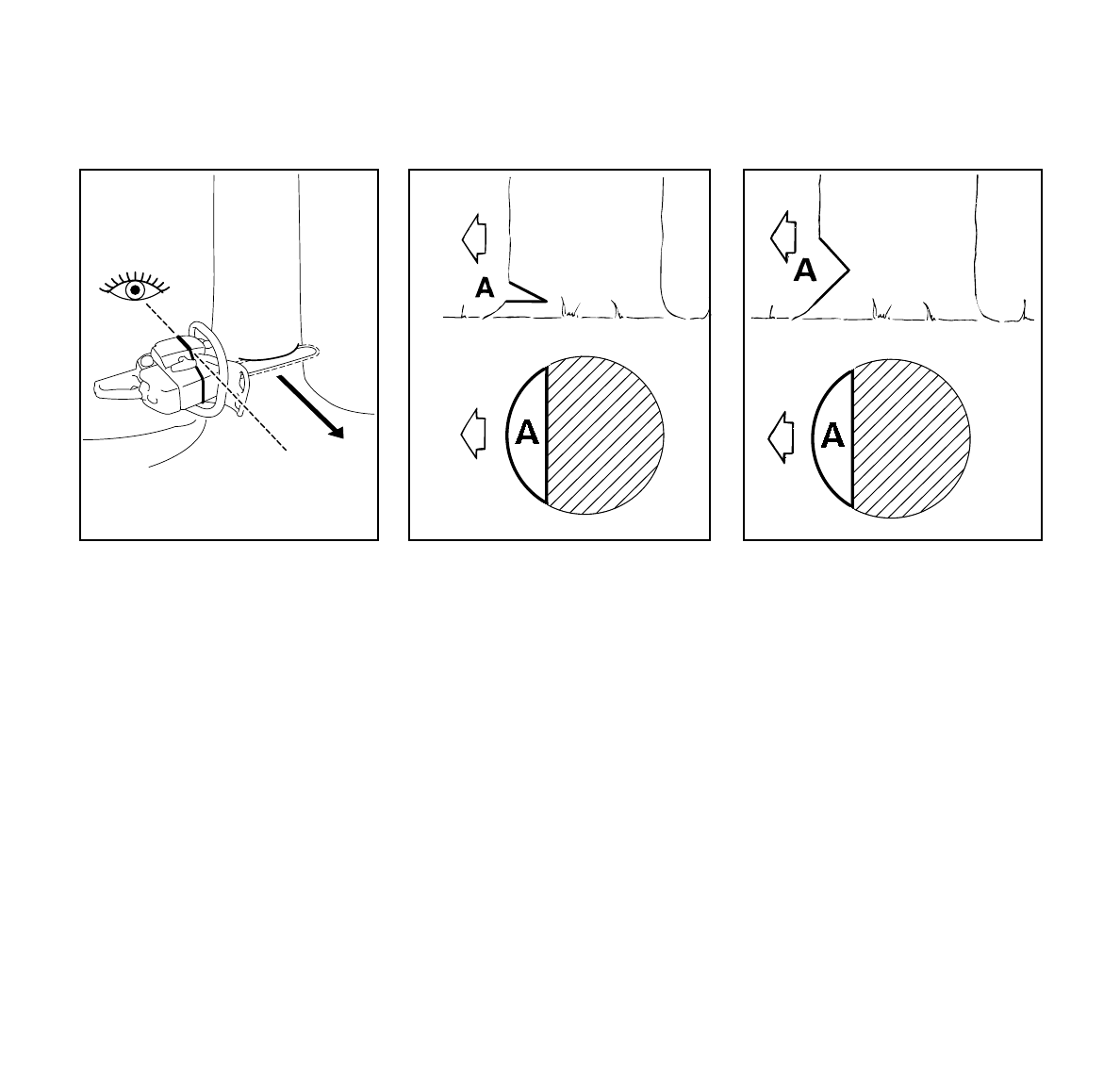 A

A

A

A