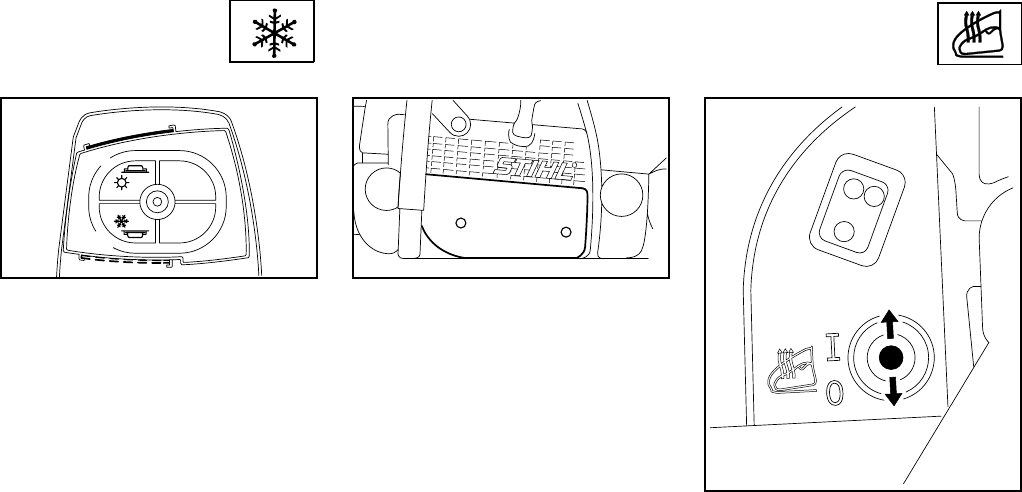 STIHL

I
0