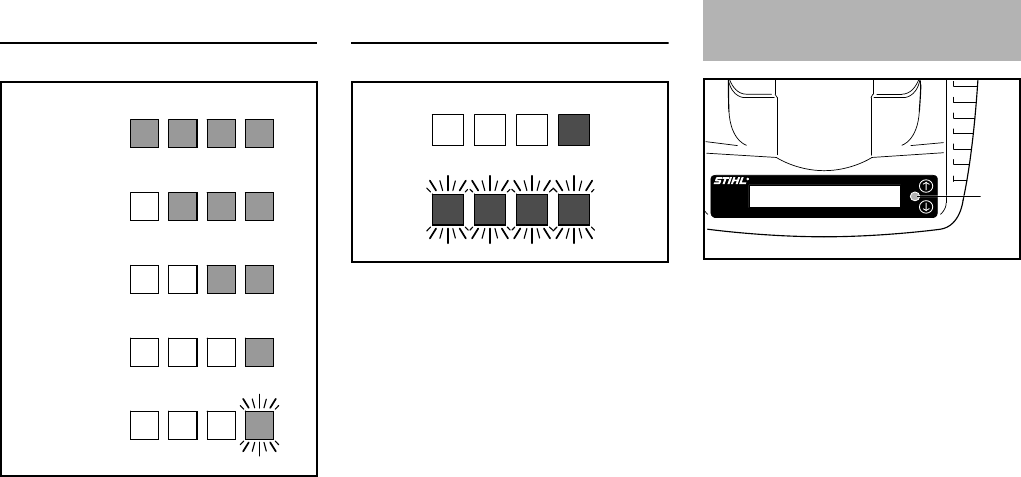 STIHL