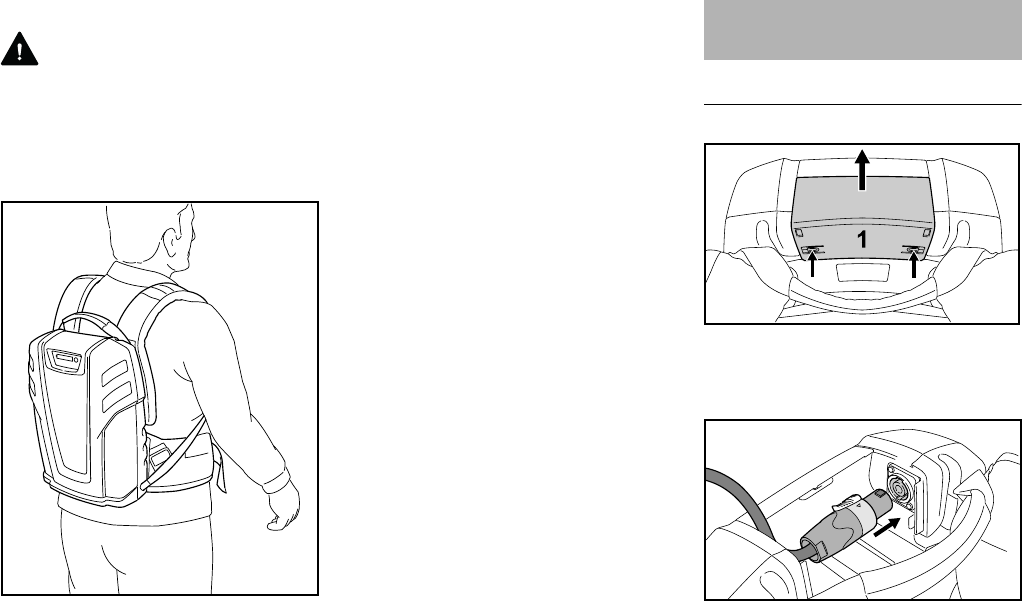 1