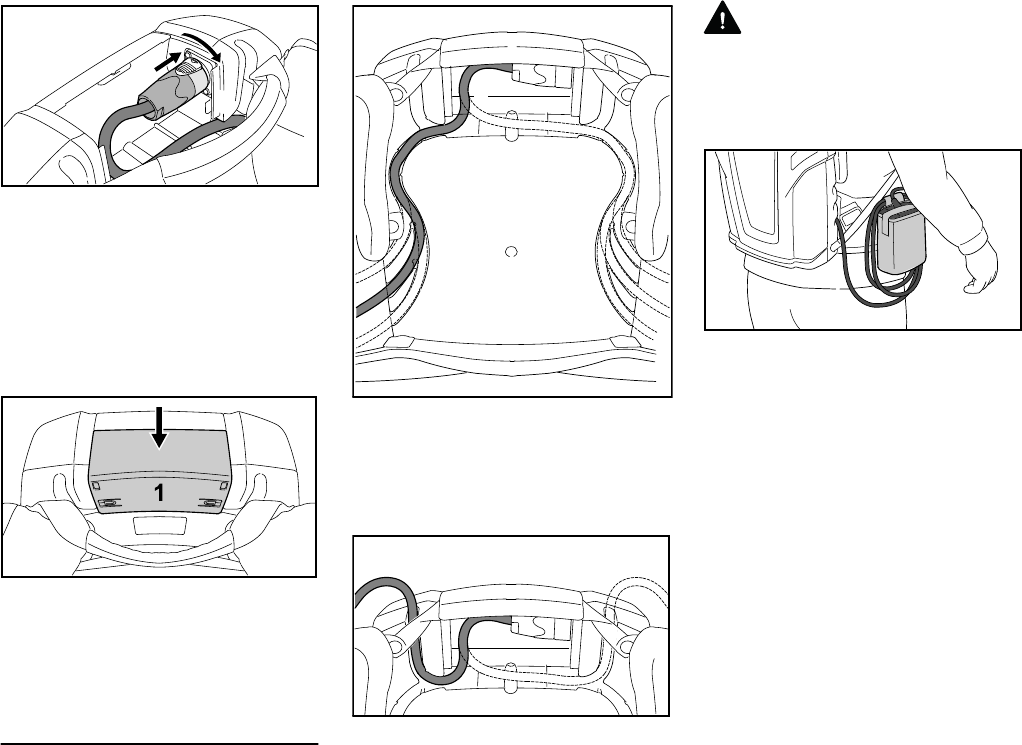 1