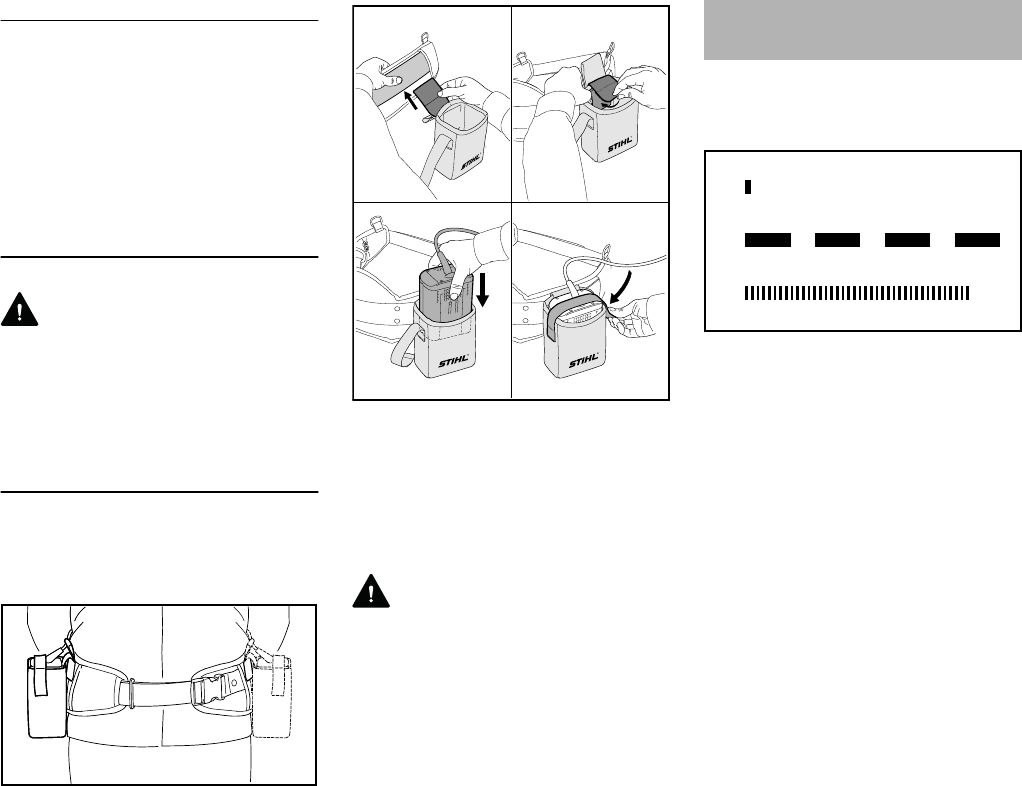 STIHL

STIHL

STIHL

STIHL