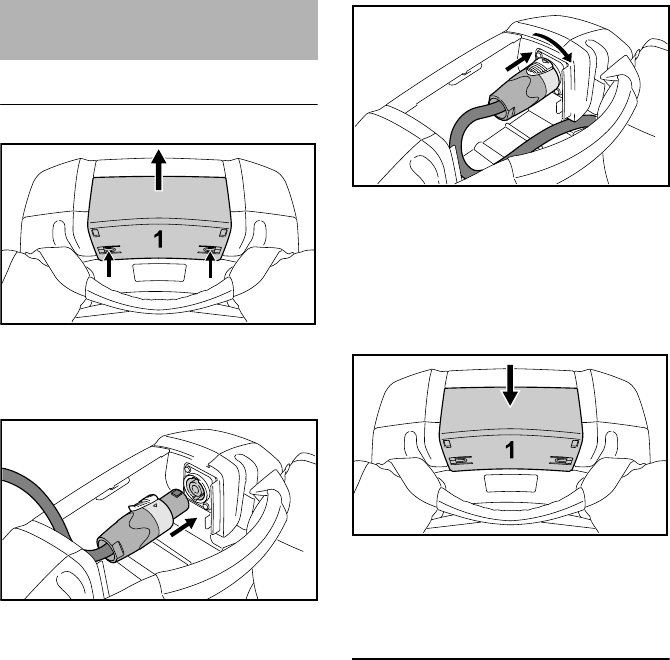 1

1