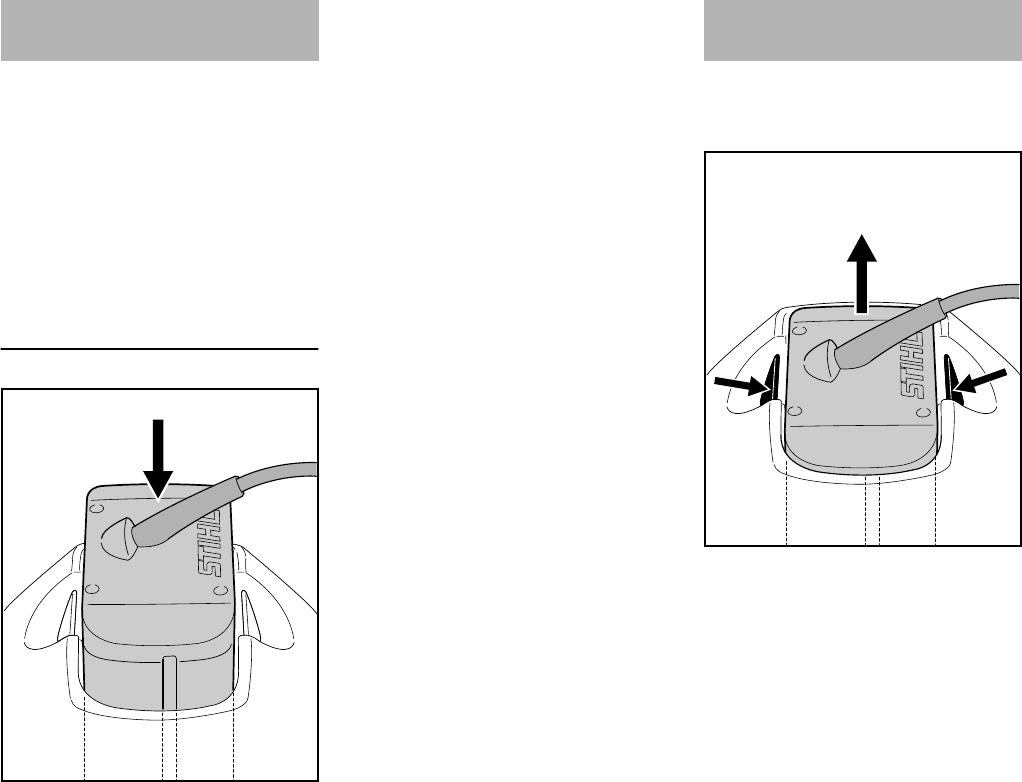 STIHL

STIHL