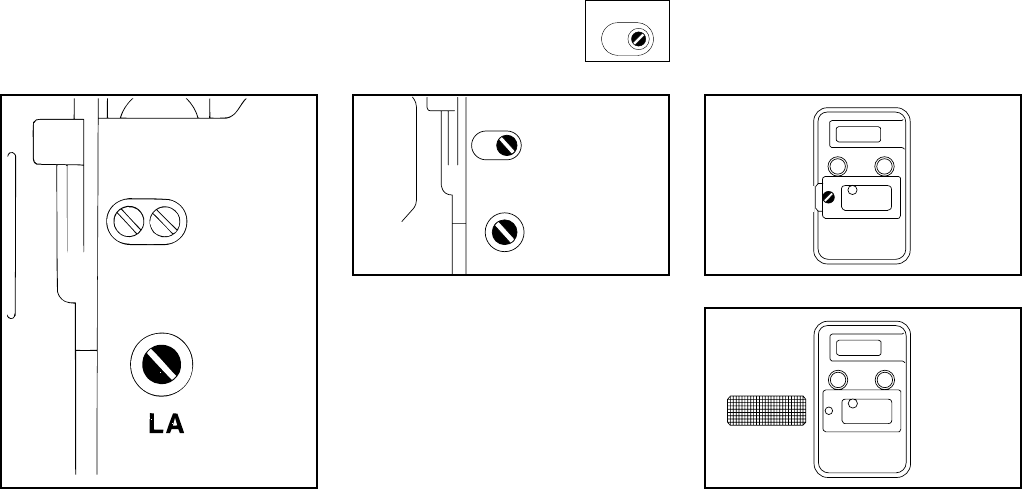 LA