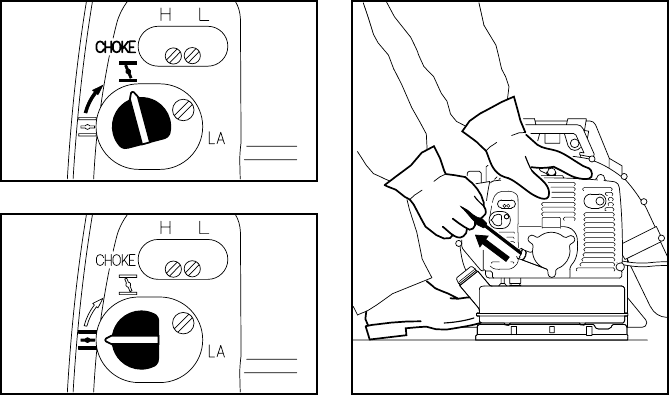 H L
CHOKE
LA

H L
CHOKE
LA