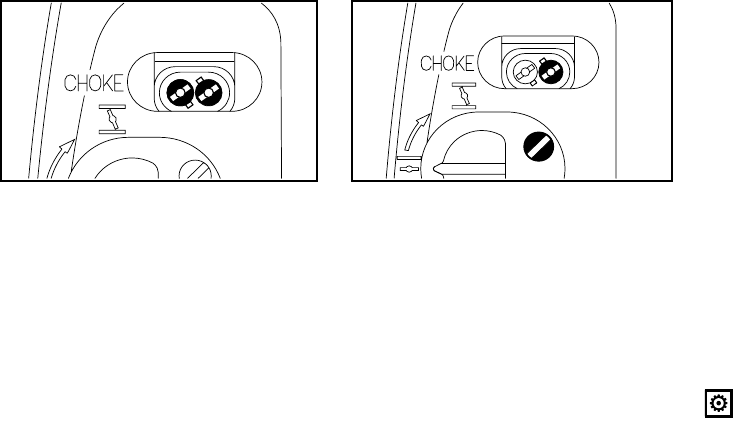 CHOKE

CHOKE