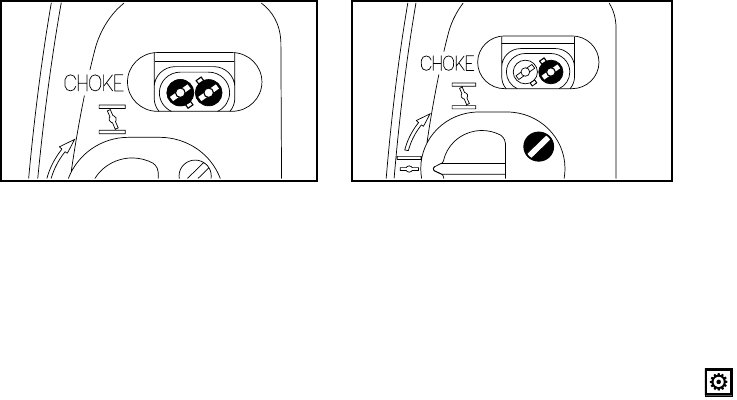 CHOKE

CHOKE