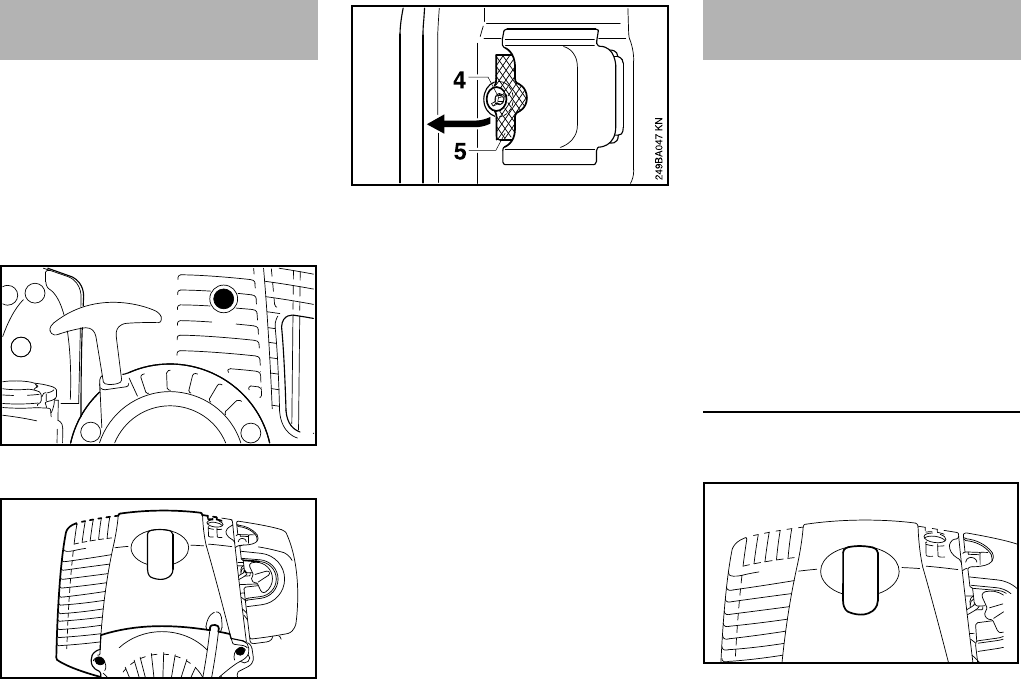 4
5
249BA047 KN