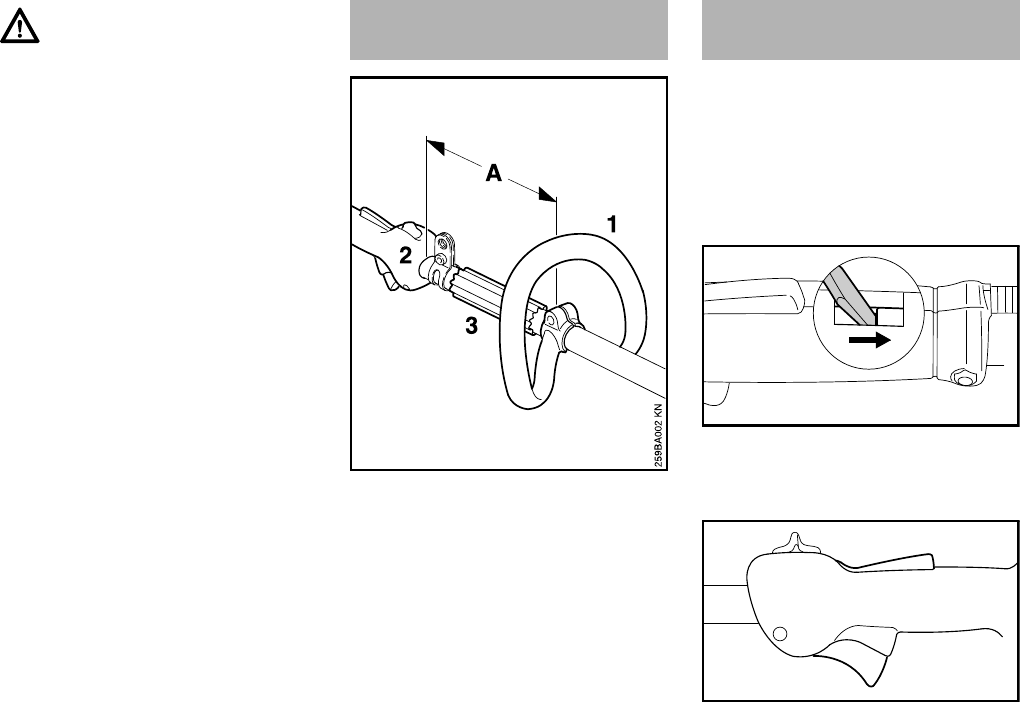 A

1

2

3

259BA002 KN