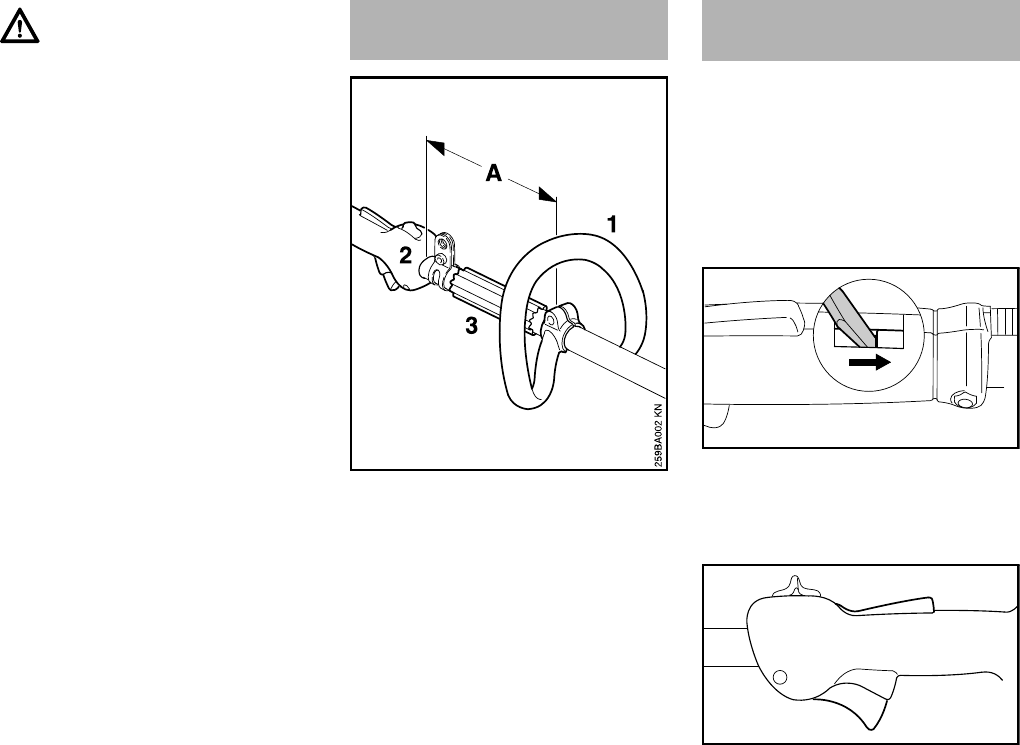 A

1

2

3

259BA002 KN