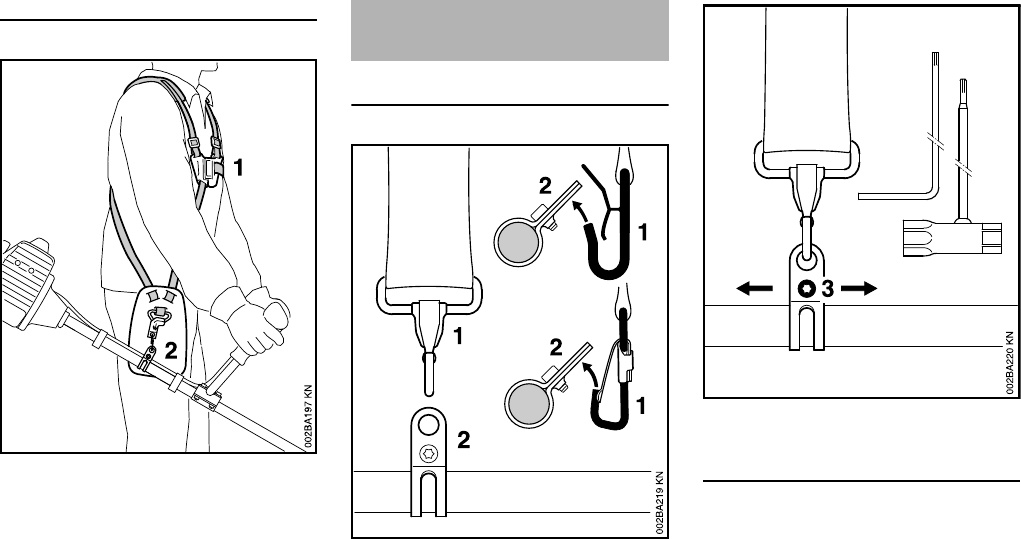 1
2
002BA197 KN

2
1
1
2
1
2
002BA219 KN

3
002BA220 KN