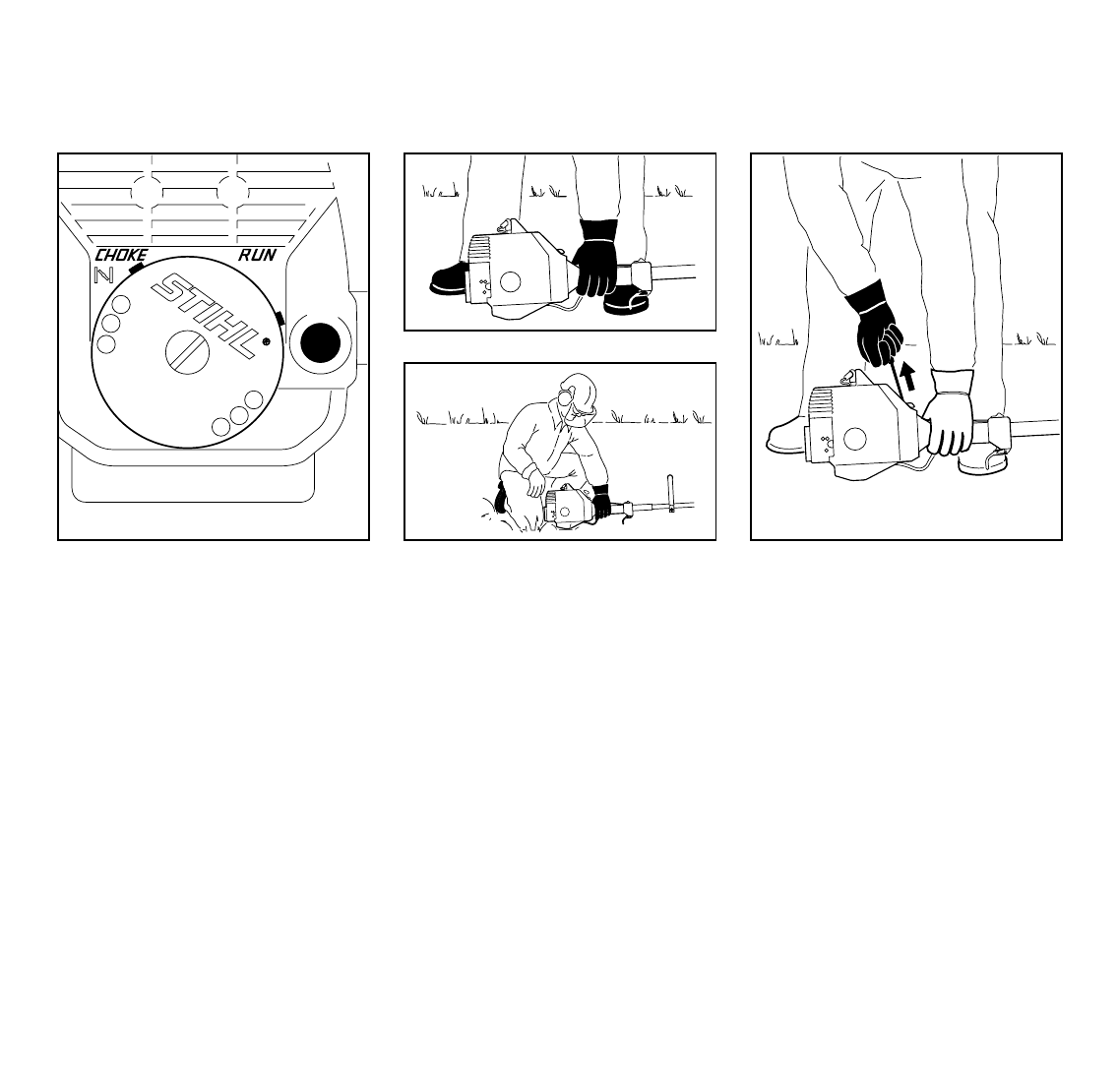 CHOKE
RUN
STIHL