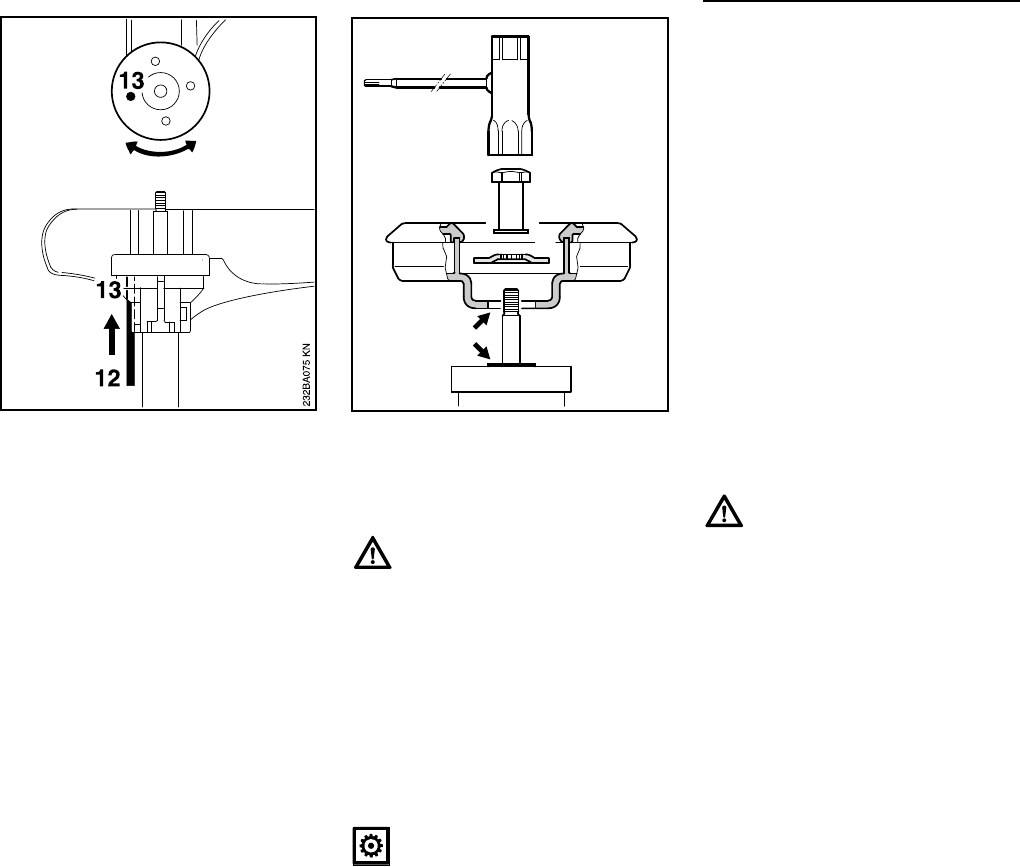 13

13

12

232BA075 KN