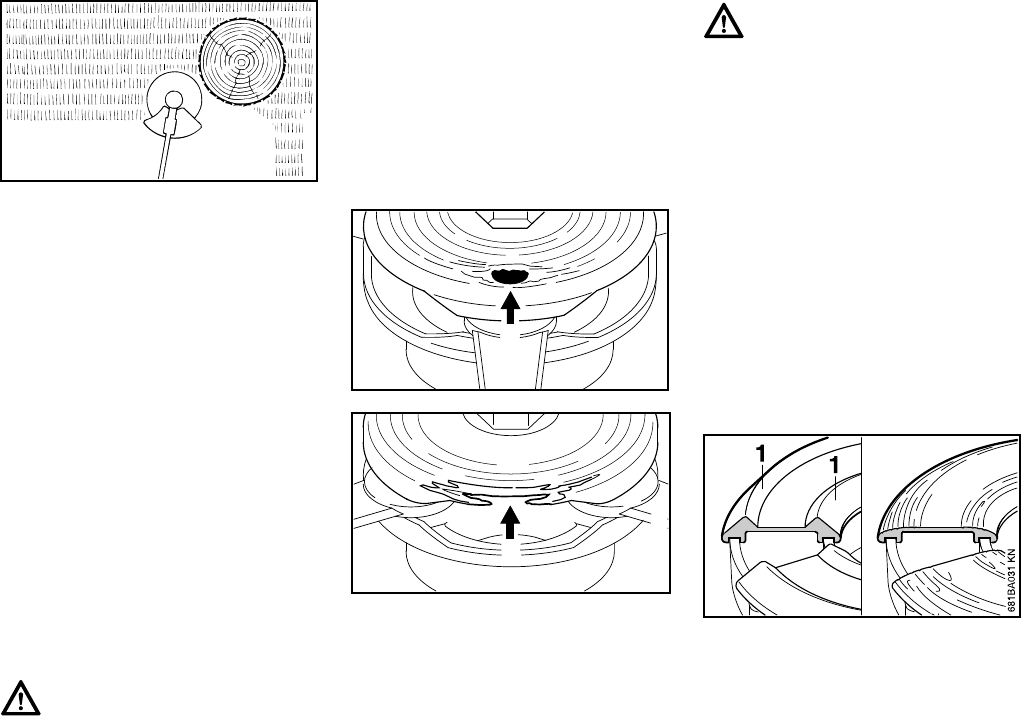 1

1

681BA031 KN