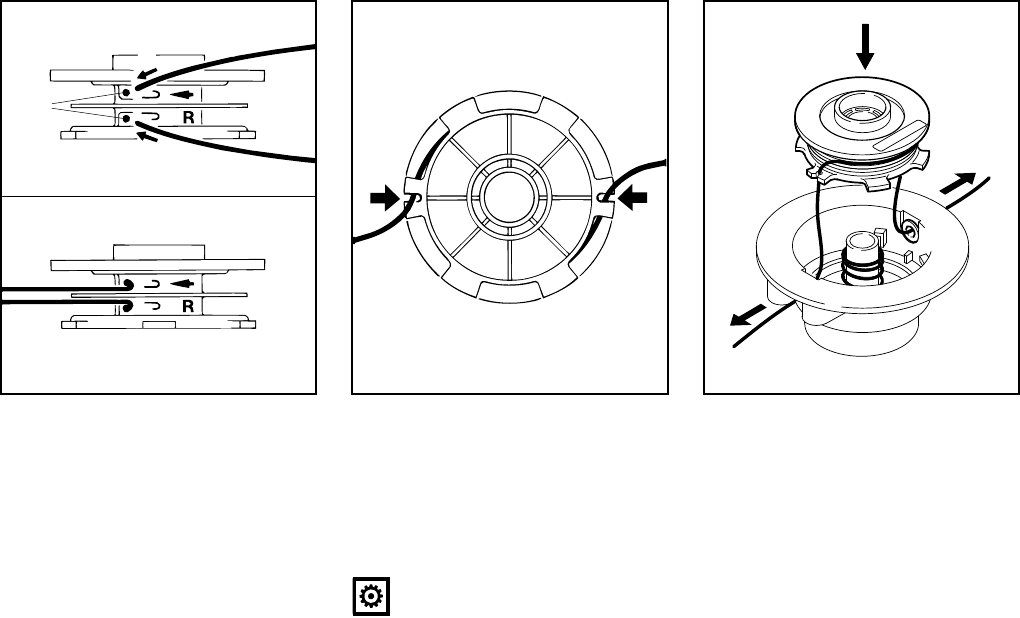 R

R