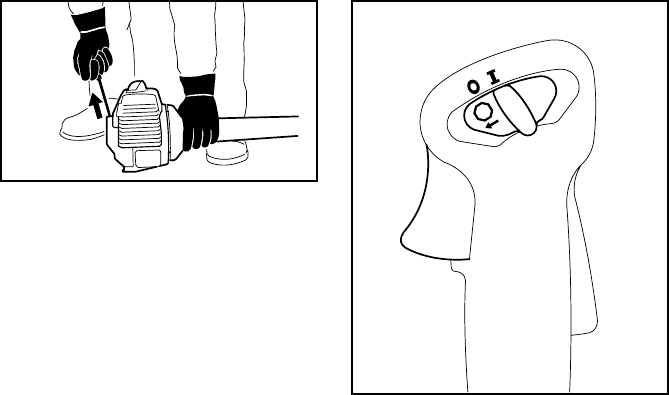 O I