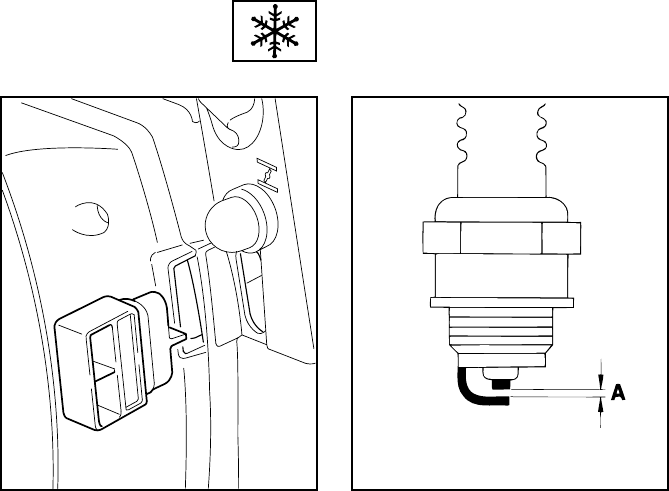 A