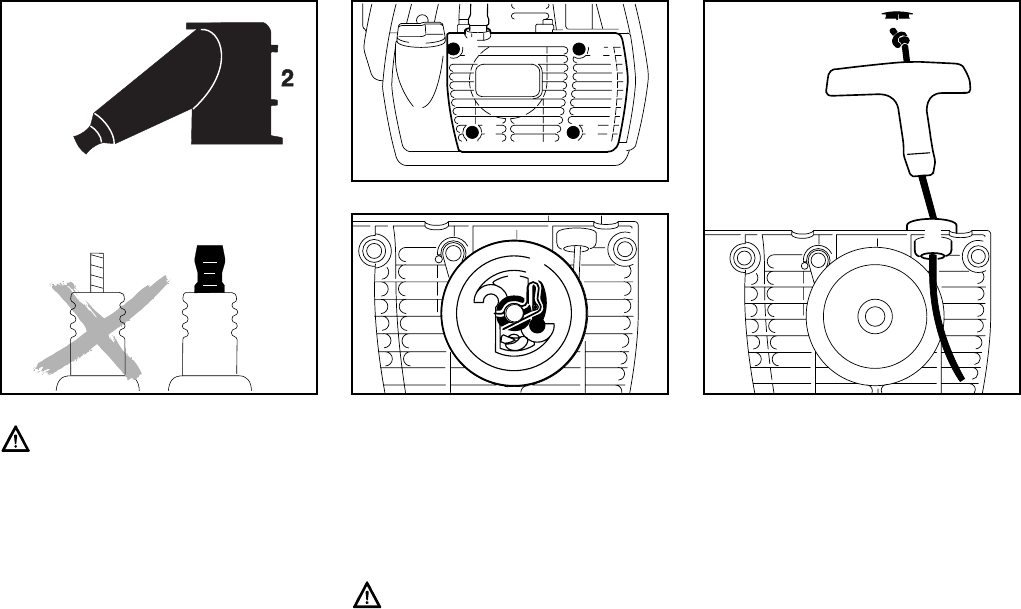 2