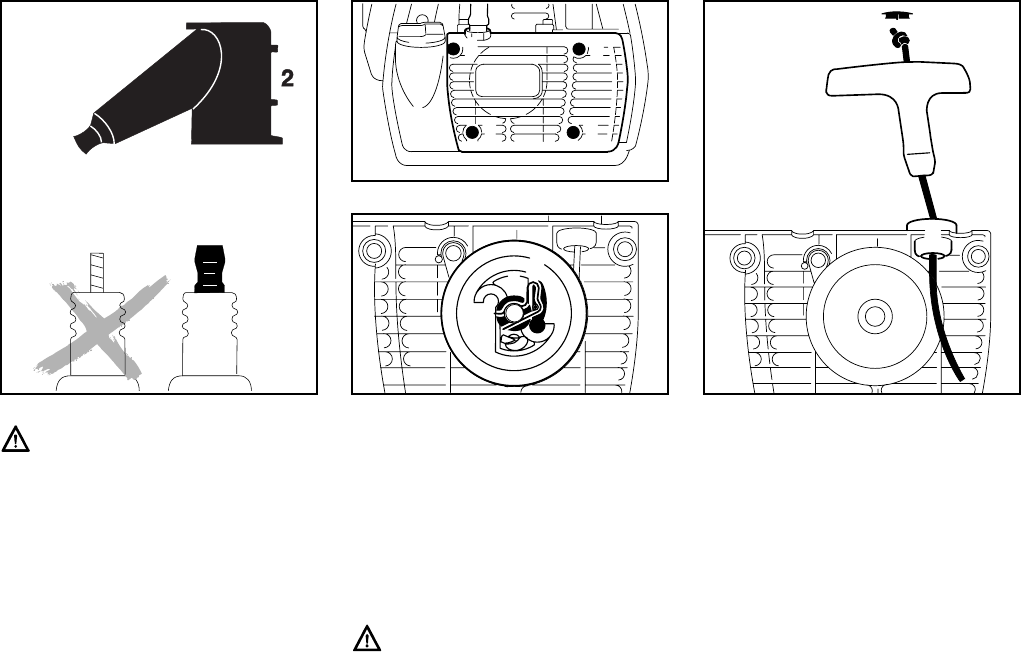 2