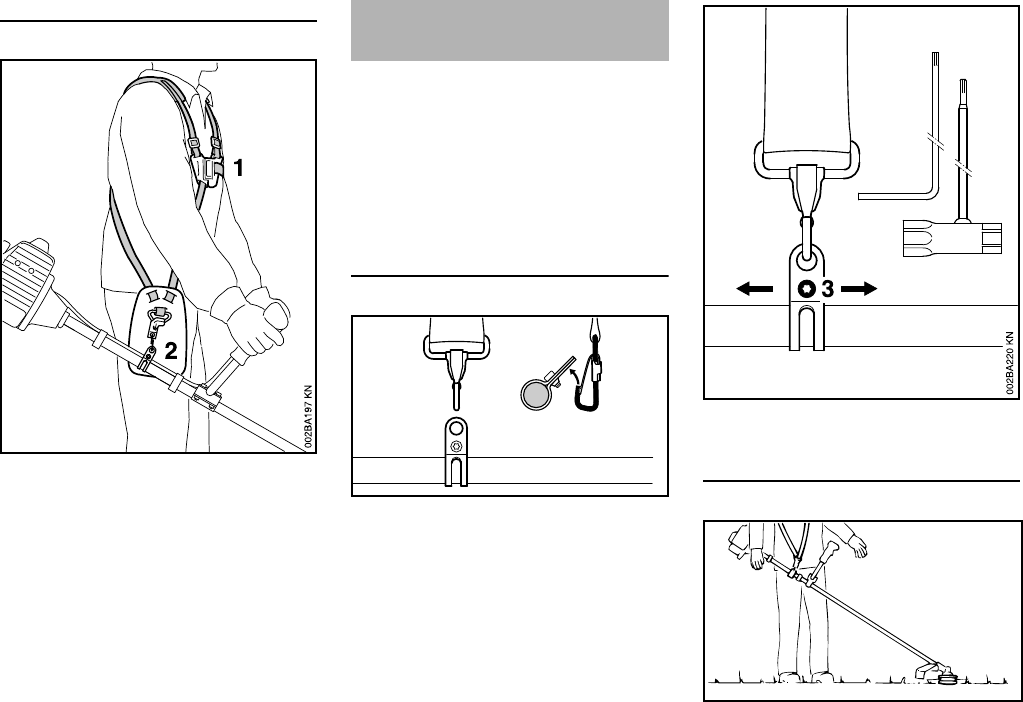 1

2

002BA197 KN

3

002BA220 KN