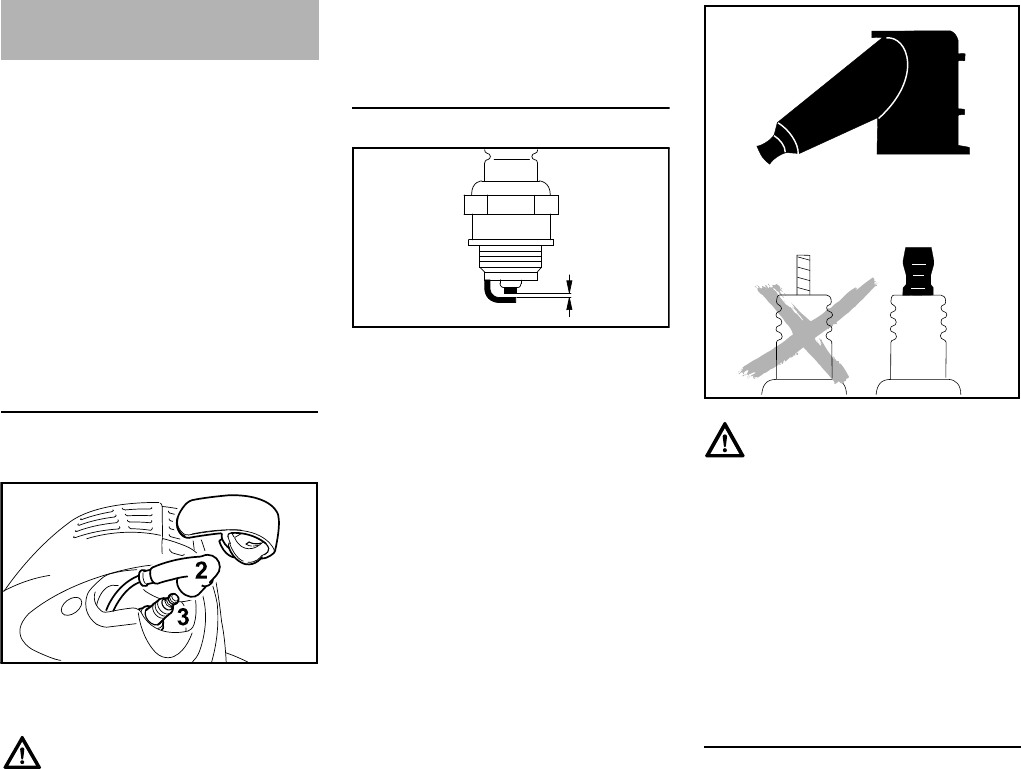 2

3