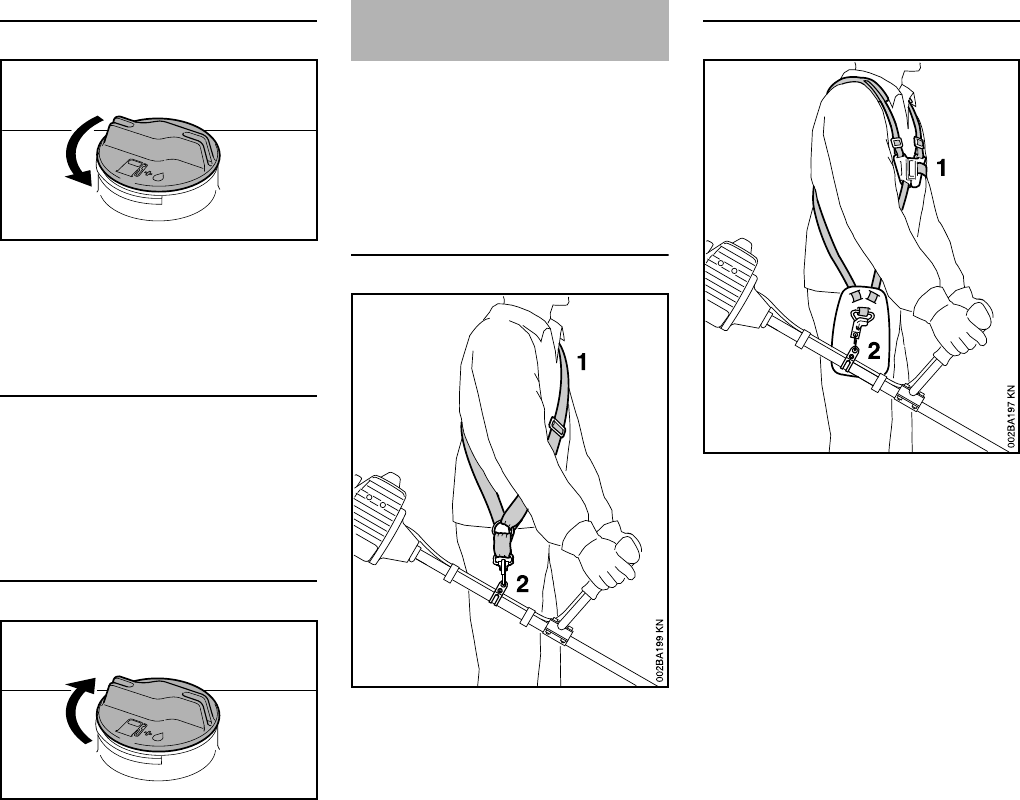 1

2

002BA199 KN

1

2

002BA197 KN