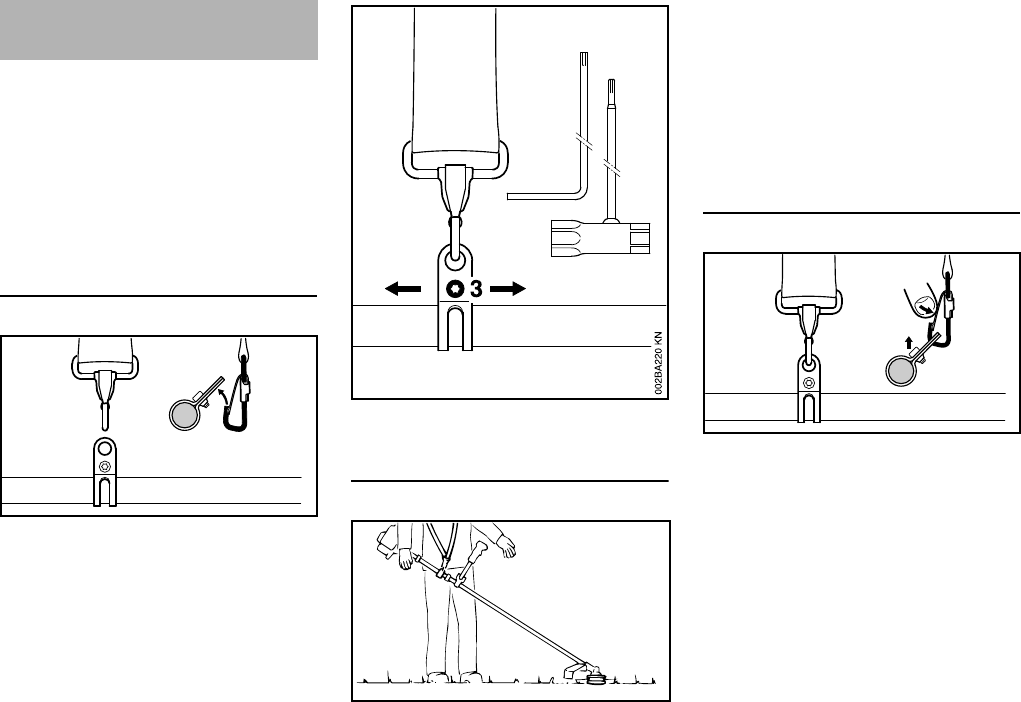 3

002BA220 KN