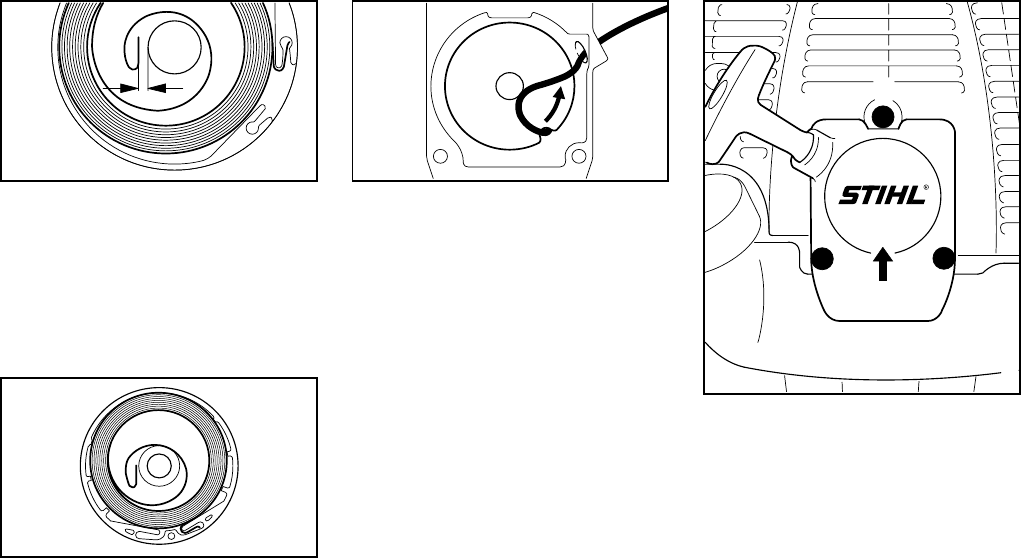 STIHL®