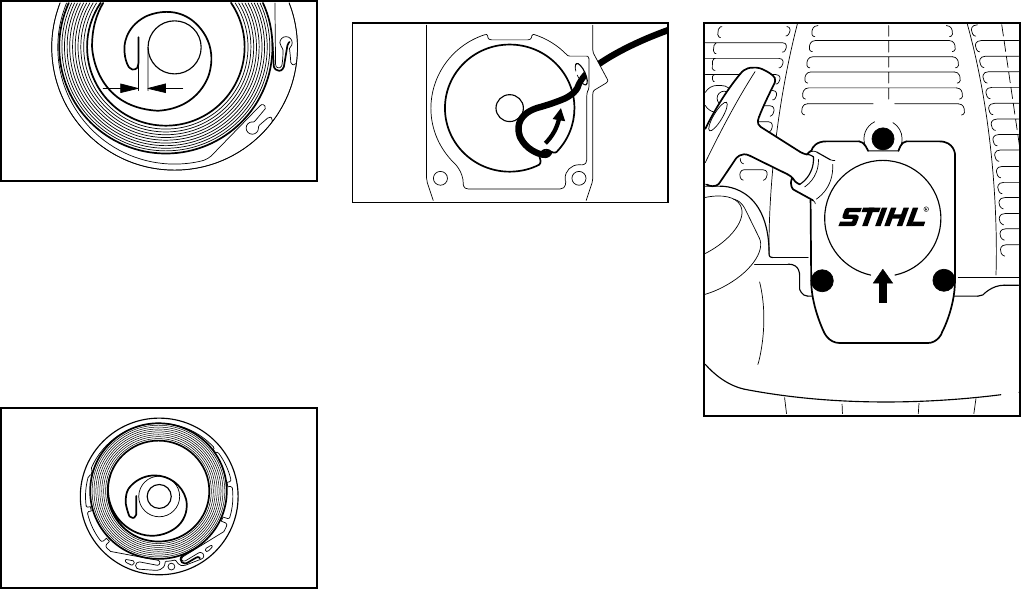 STIHL®