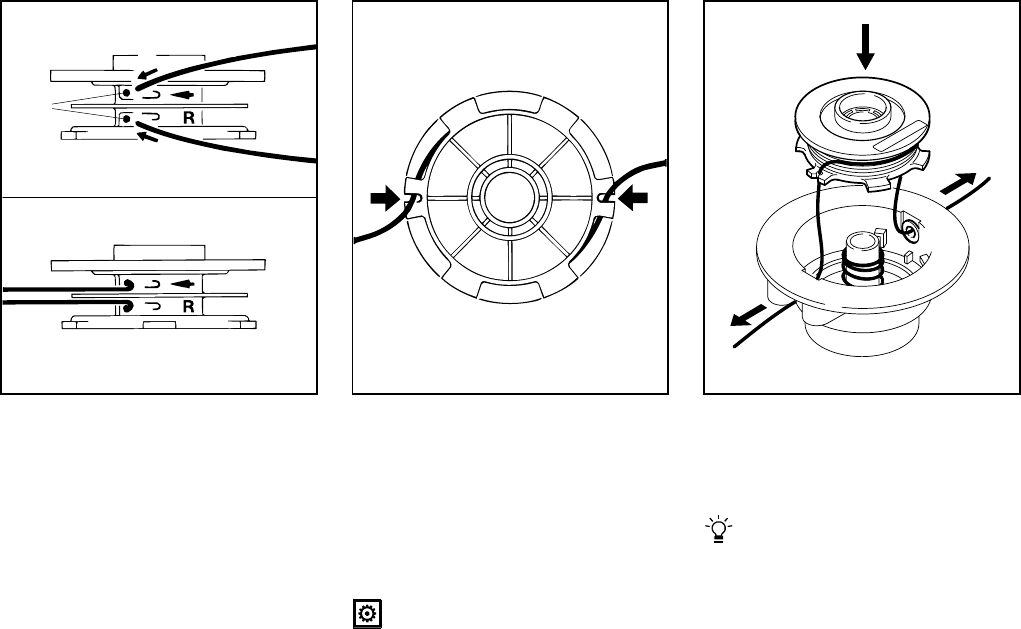 R

R