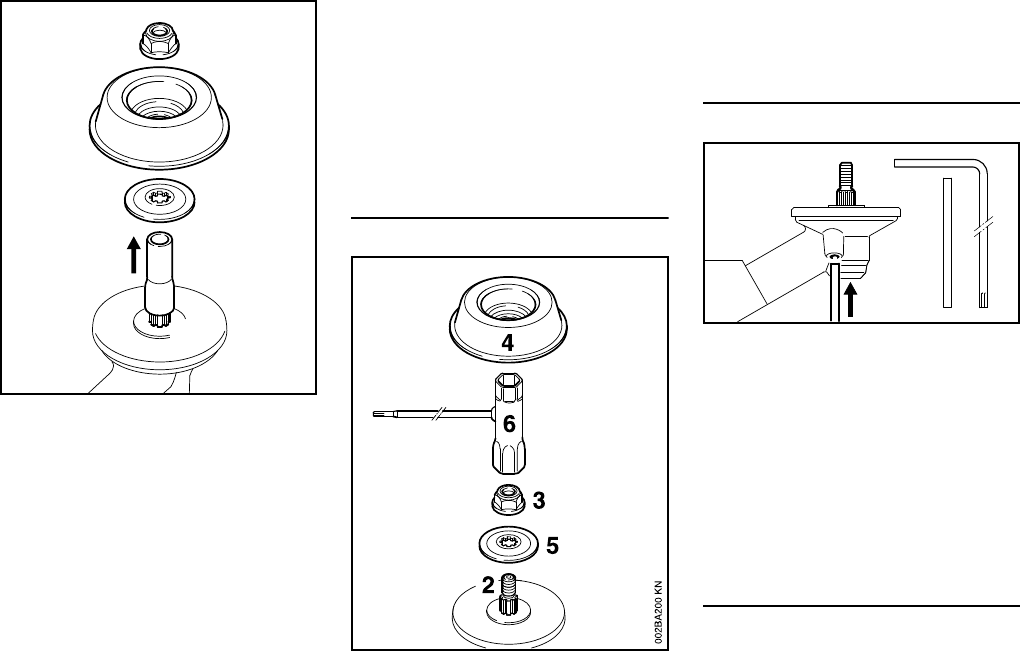 4

6

3

5

2

002BA200 KN