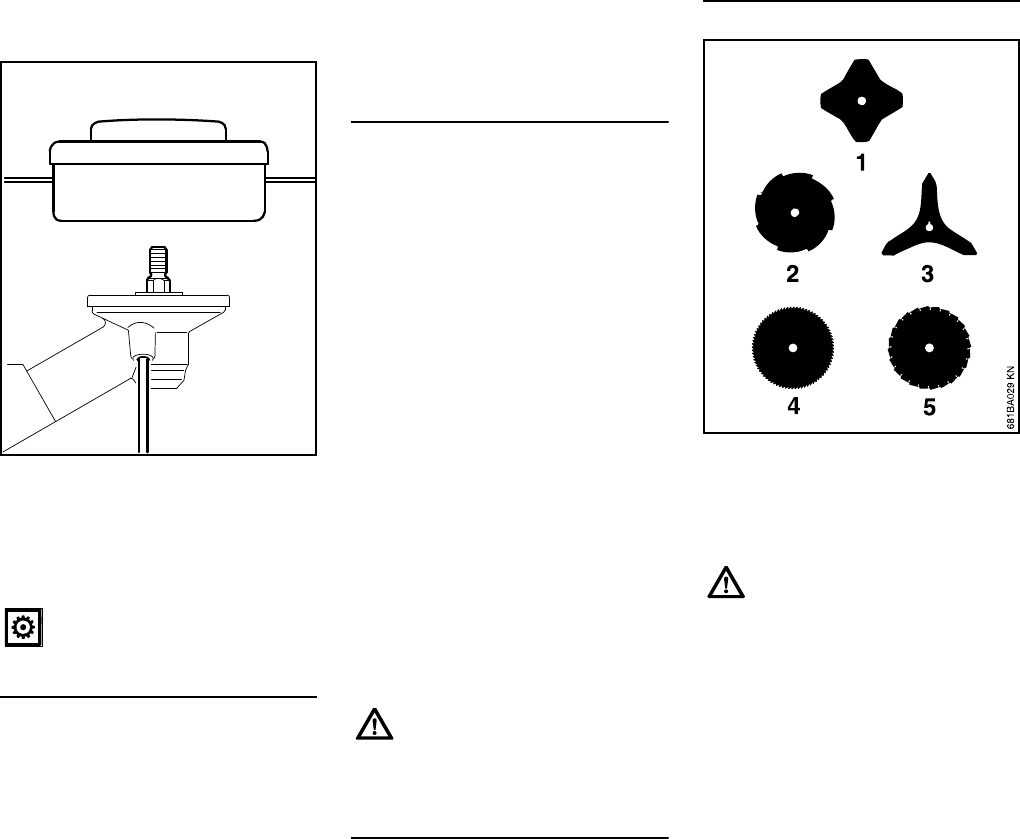 1
2
3
4
5
681BA029 KN