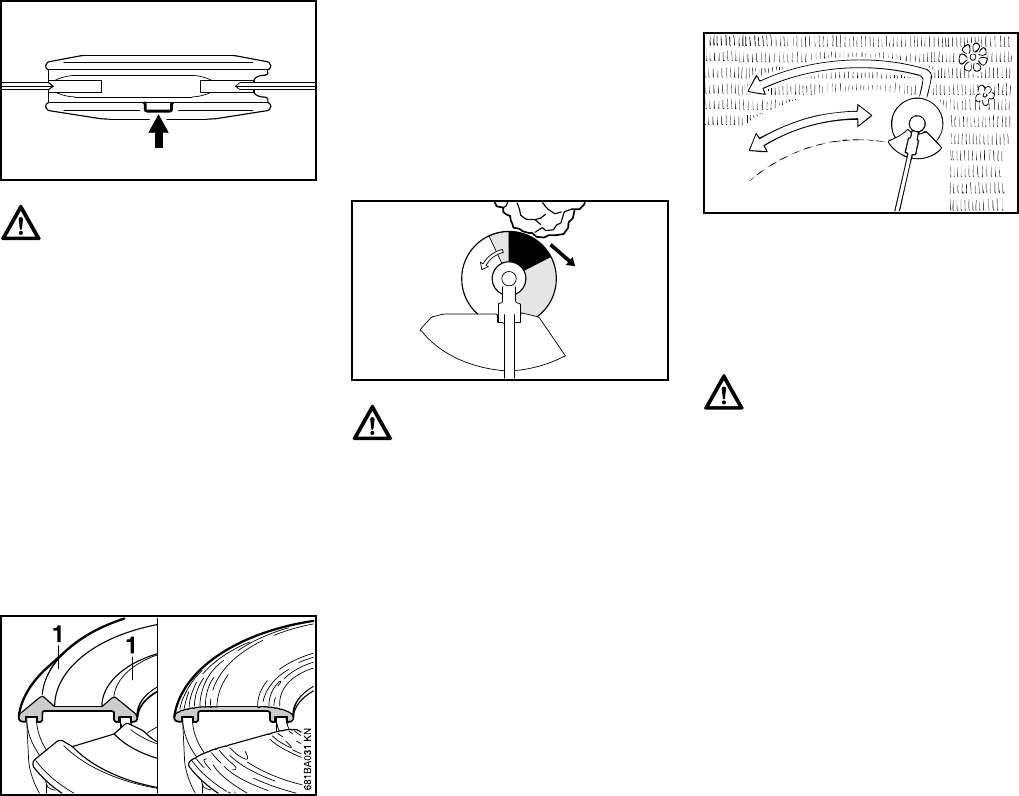 1

1

681BA031 KN