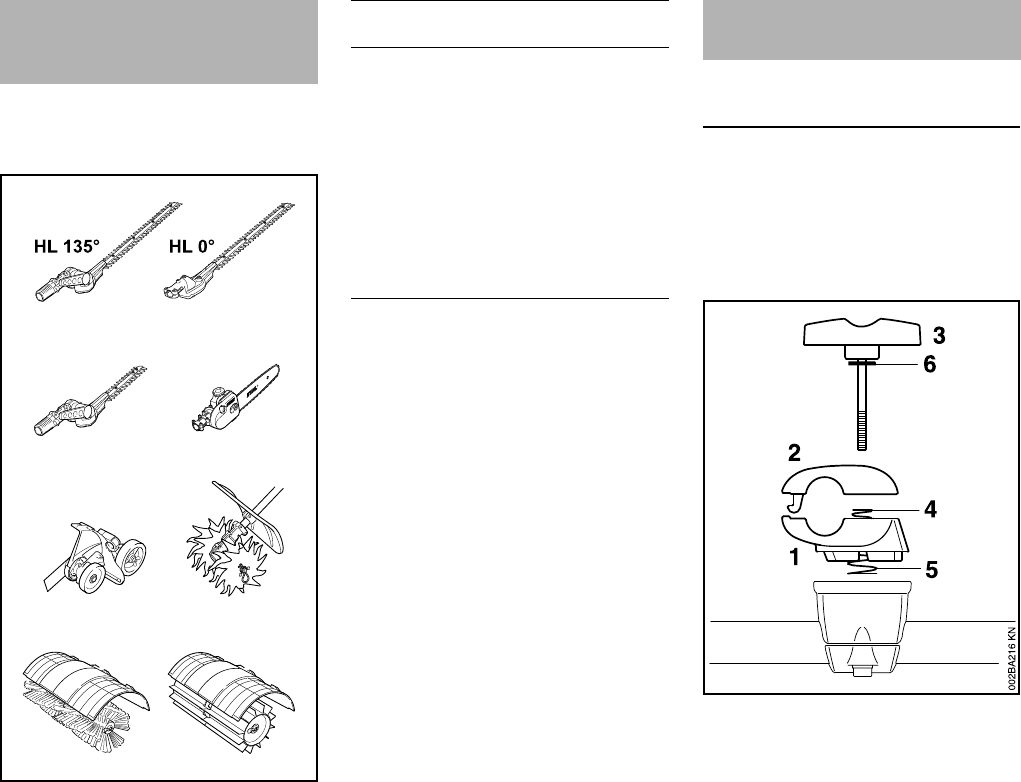 HL 135°

HL 0°

3

6

2

4

1

5

002BA216 KN