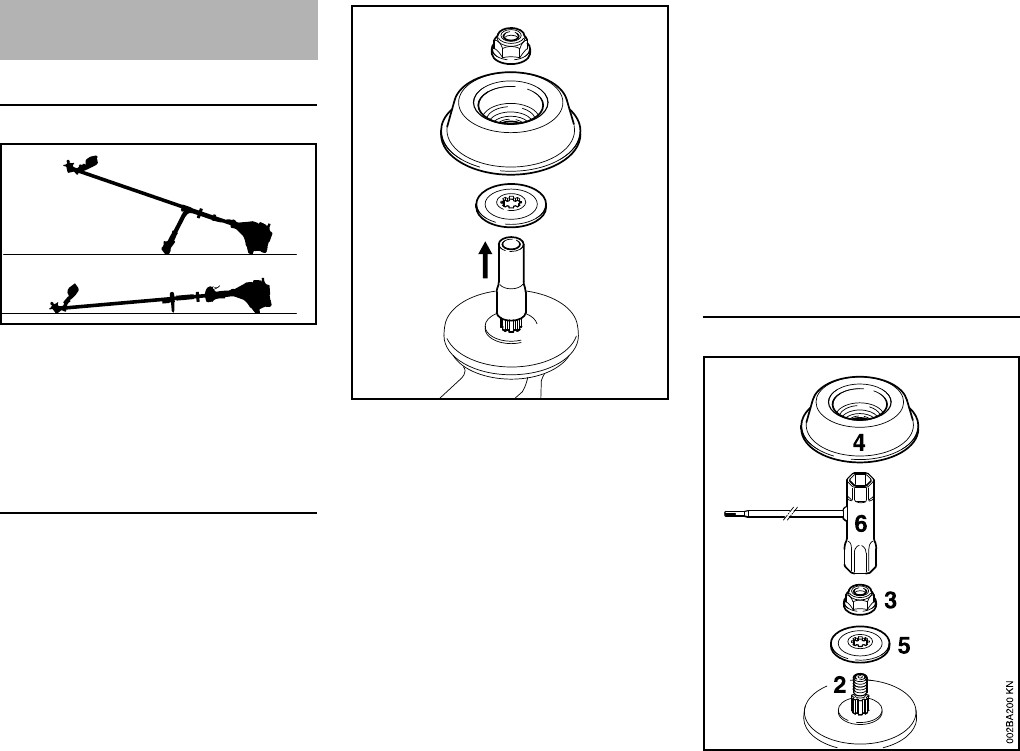 4

6

3

5

2

002BA200 KN