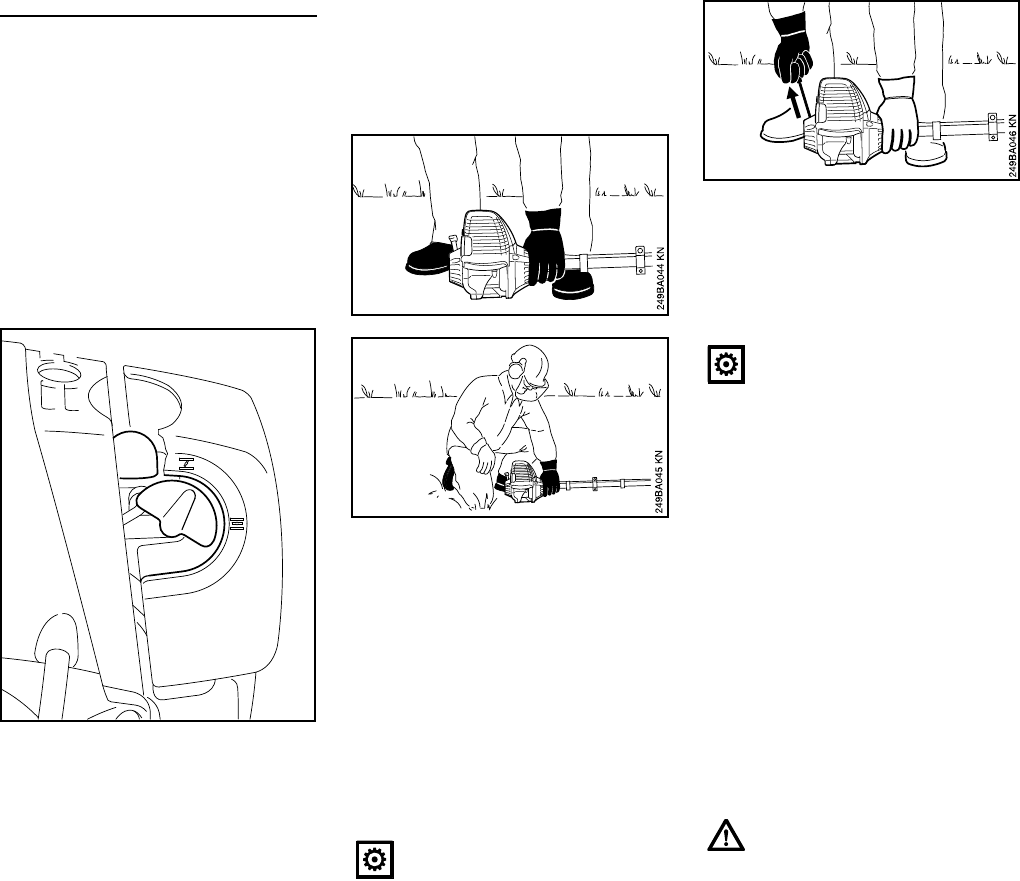 249BA044 KN

249BA045 KN

249BA046 KN