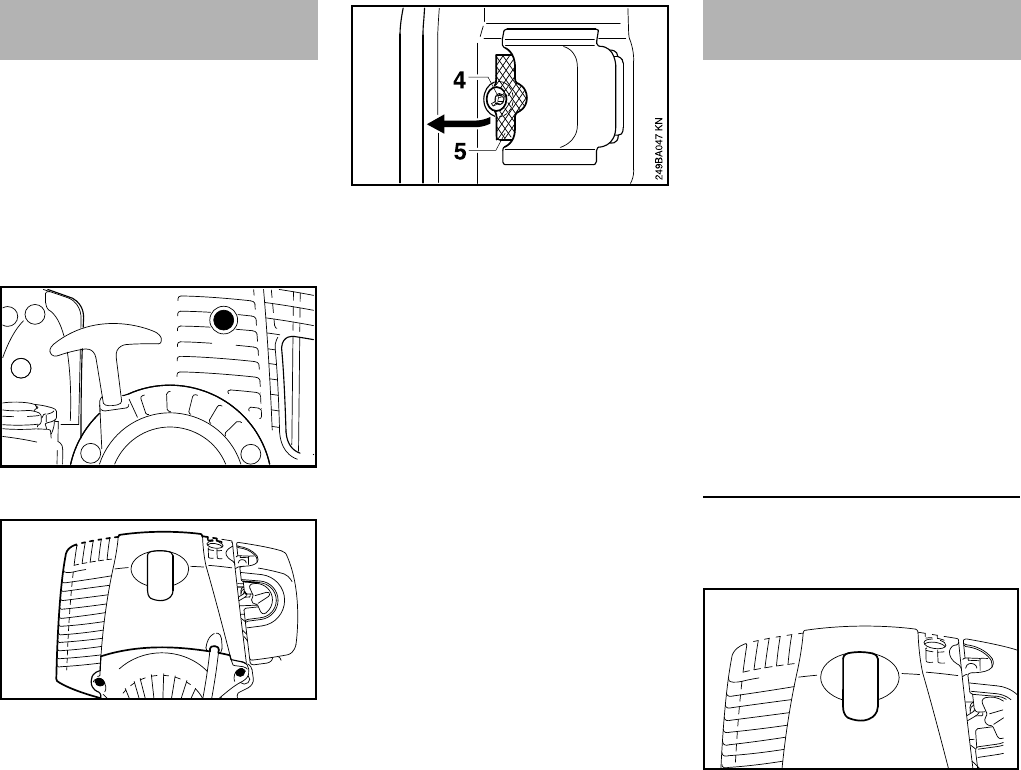 4

5

249BA047 KN