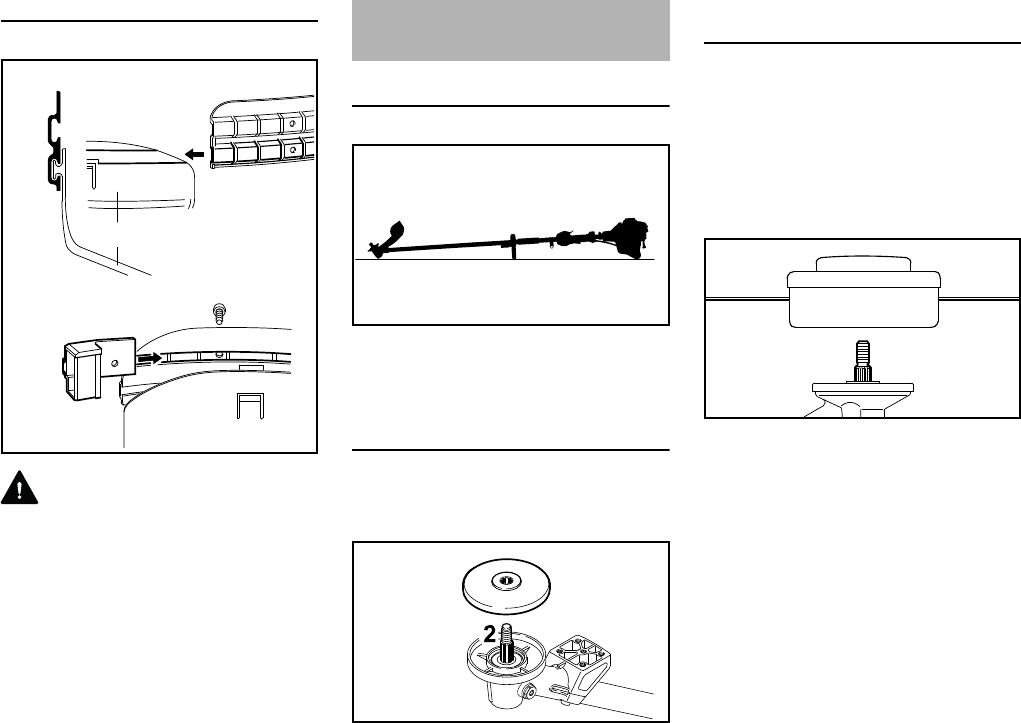 2