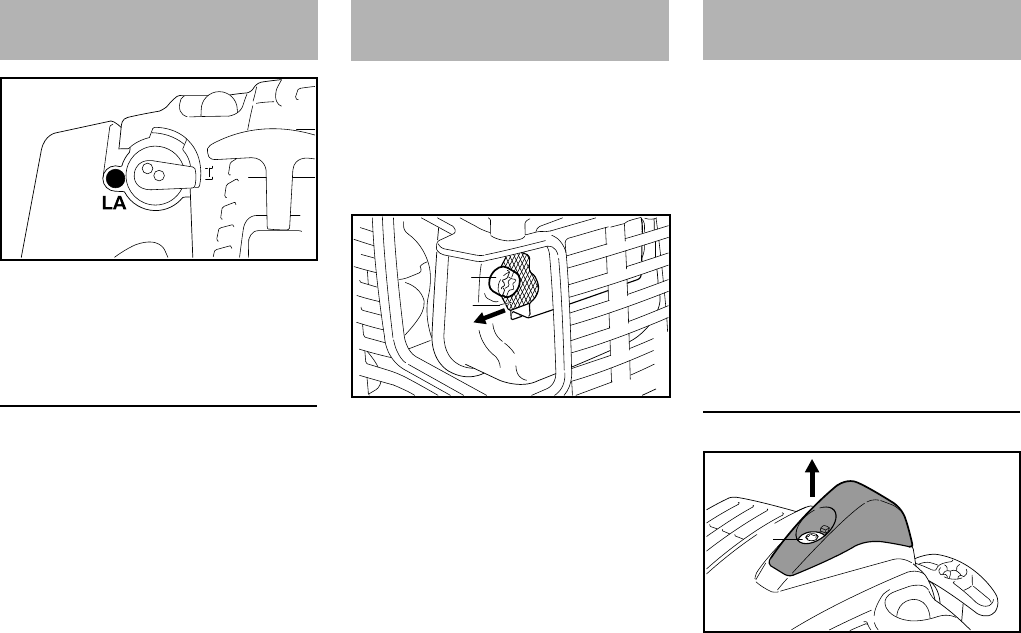 LA