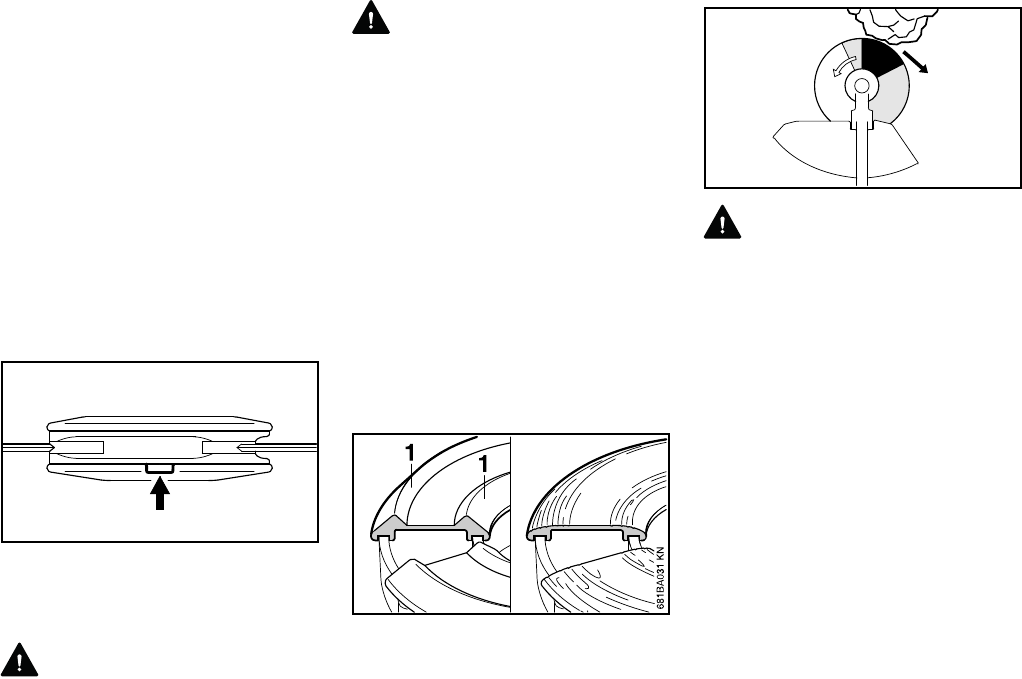 1

1

681BA031 KN