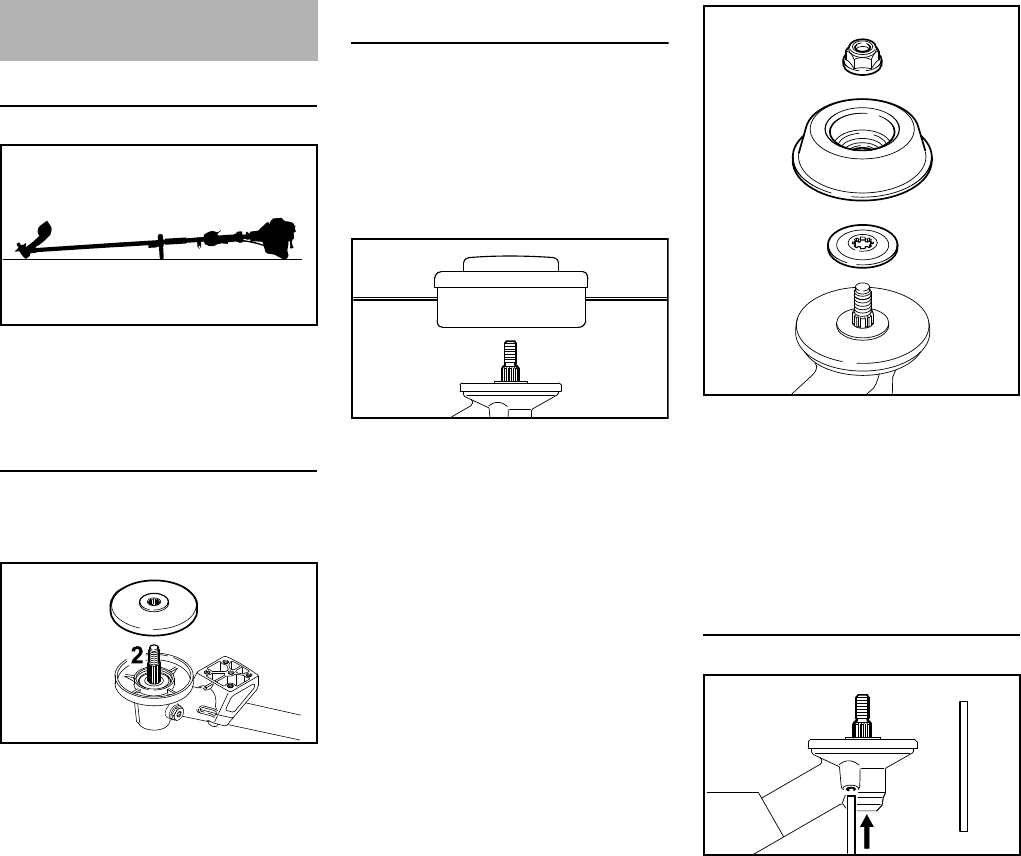 2