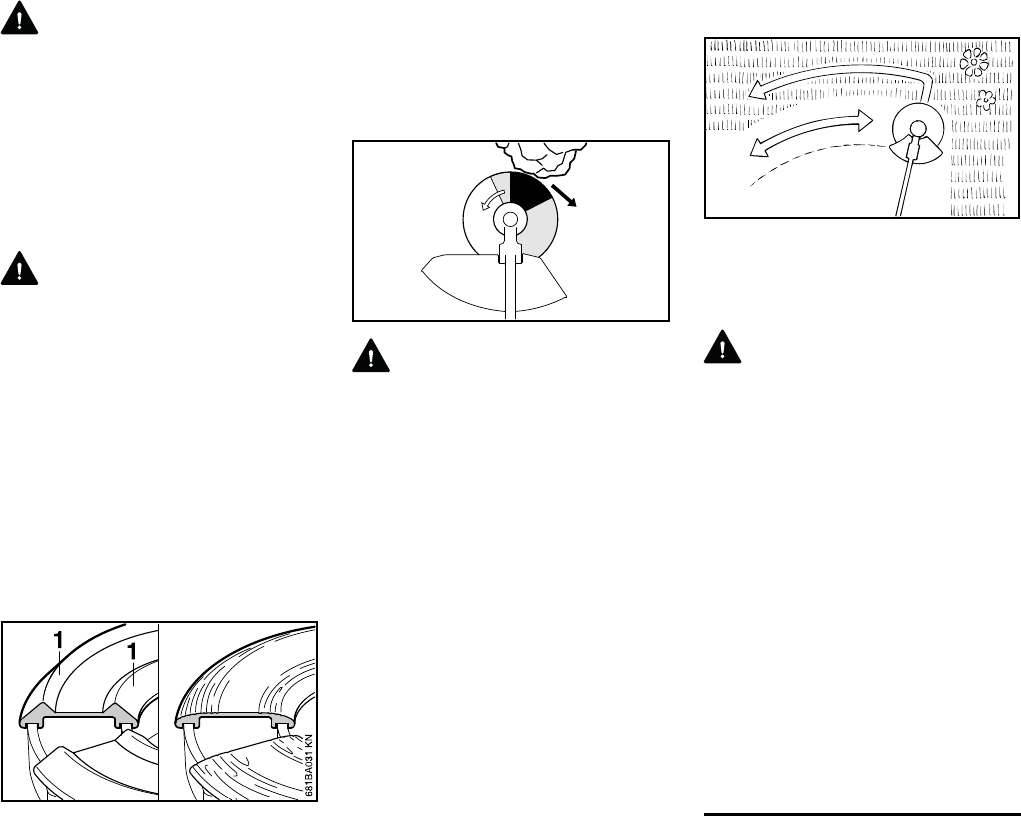 1

1

681BA031 KN