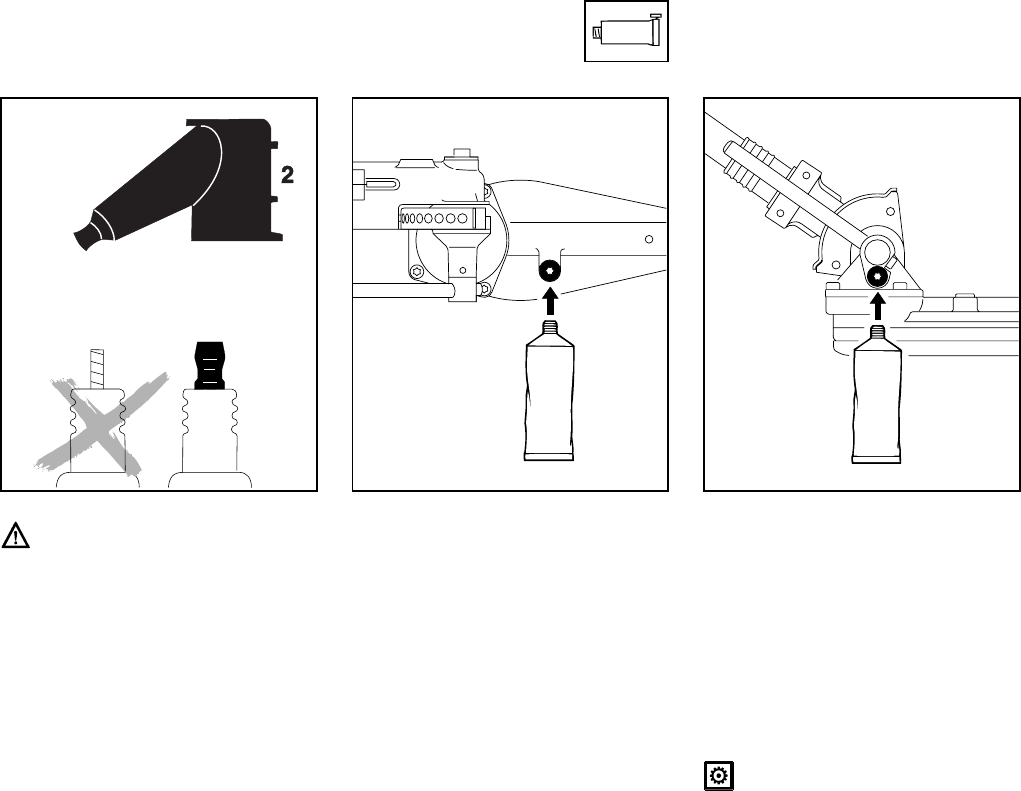 2