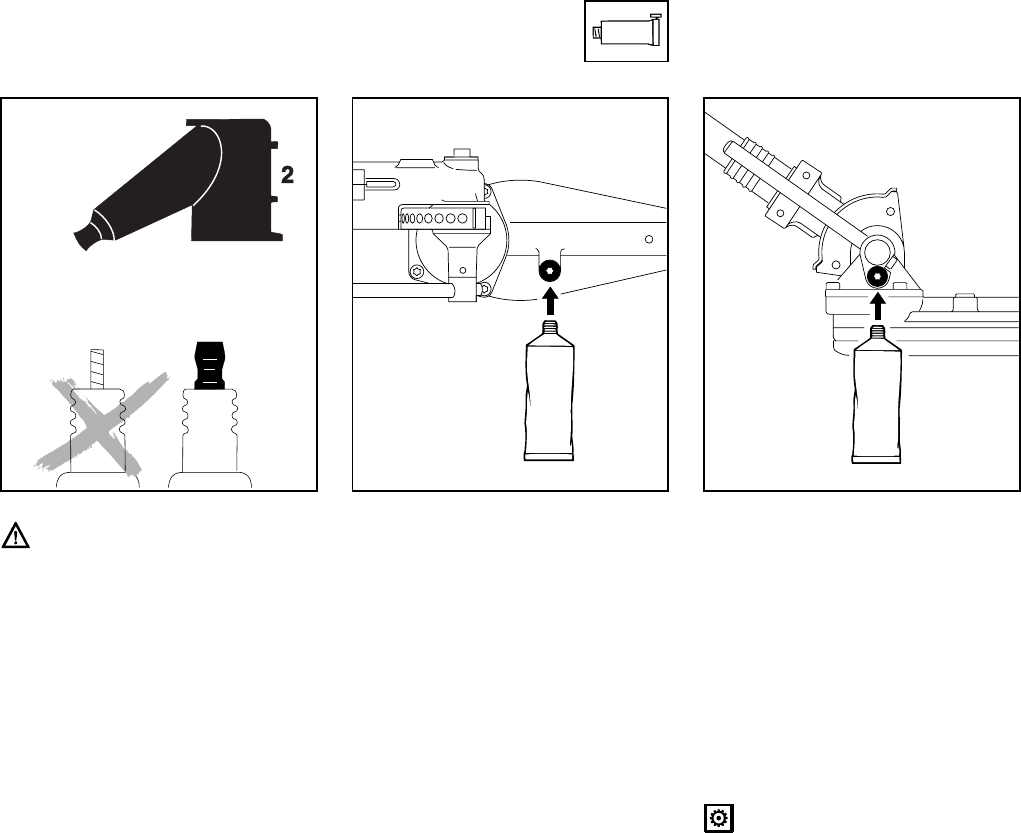 2